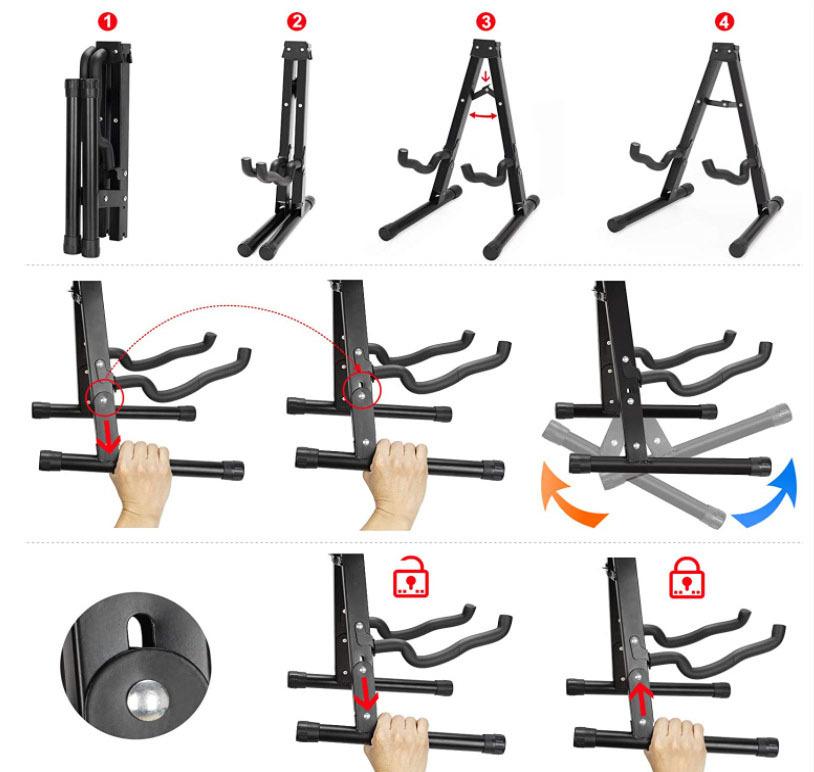 1

2

3

4