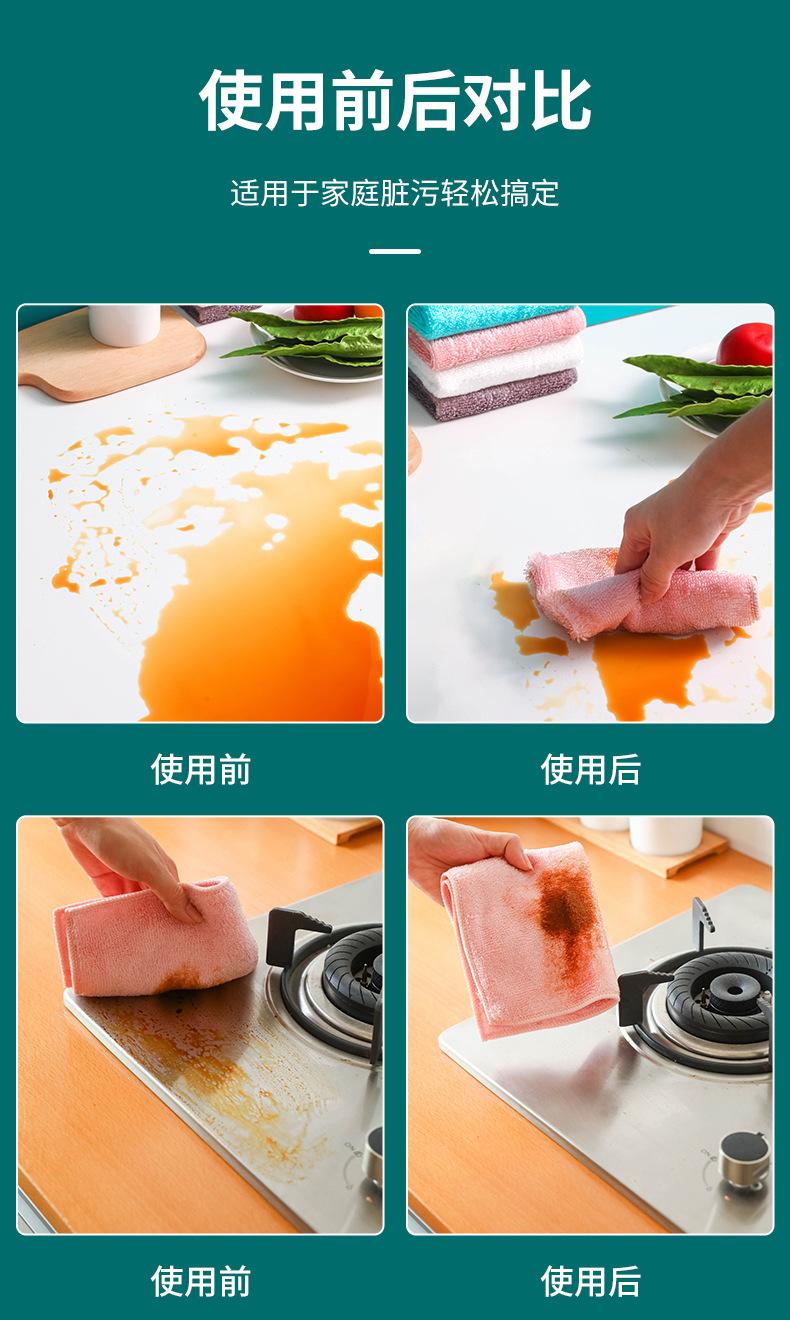 使用前后对比

适用于家庭脏污轻松搞定

使用前

使用后

使用前

使用后