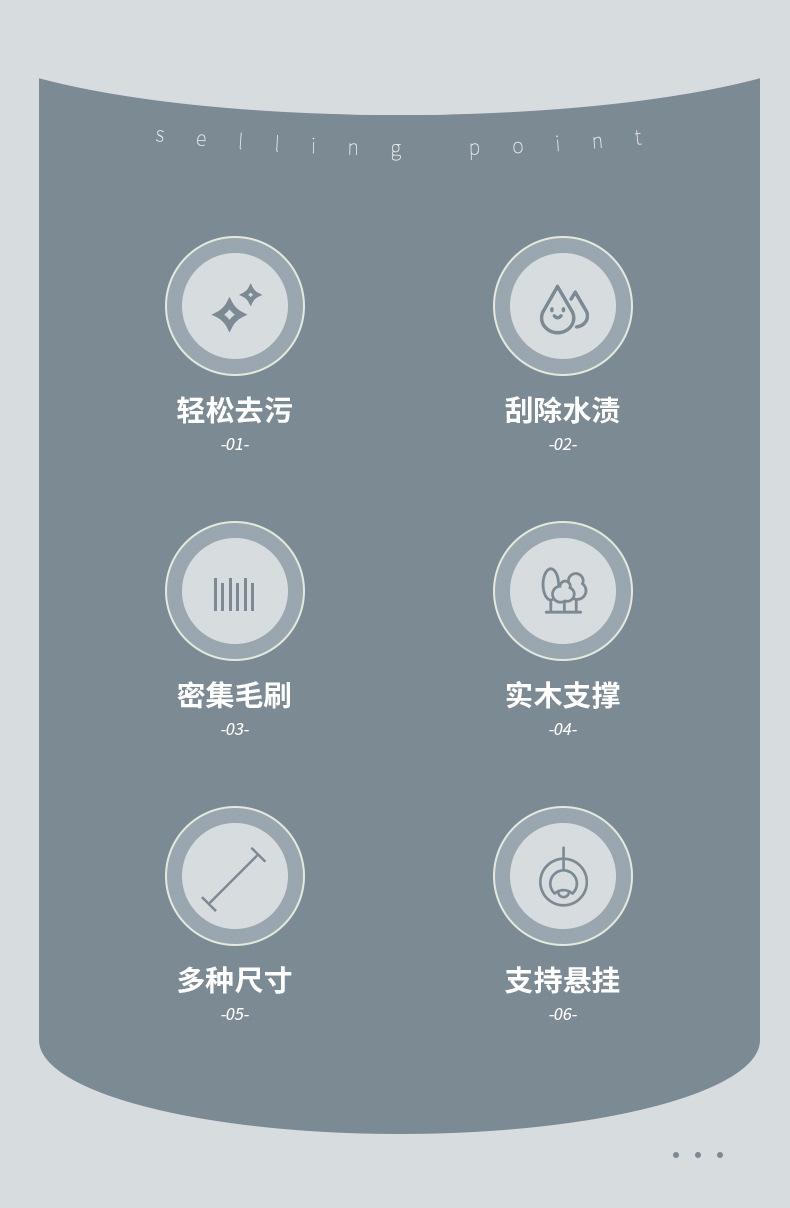 selling point

轻松去污
-01-

刮除水渍
-02-

密集毛刷
-03-

实木支撑
-04-

多种尺寸
-05-

支持悬挂
-06-