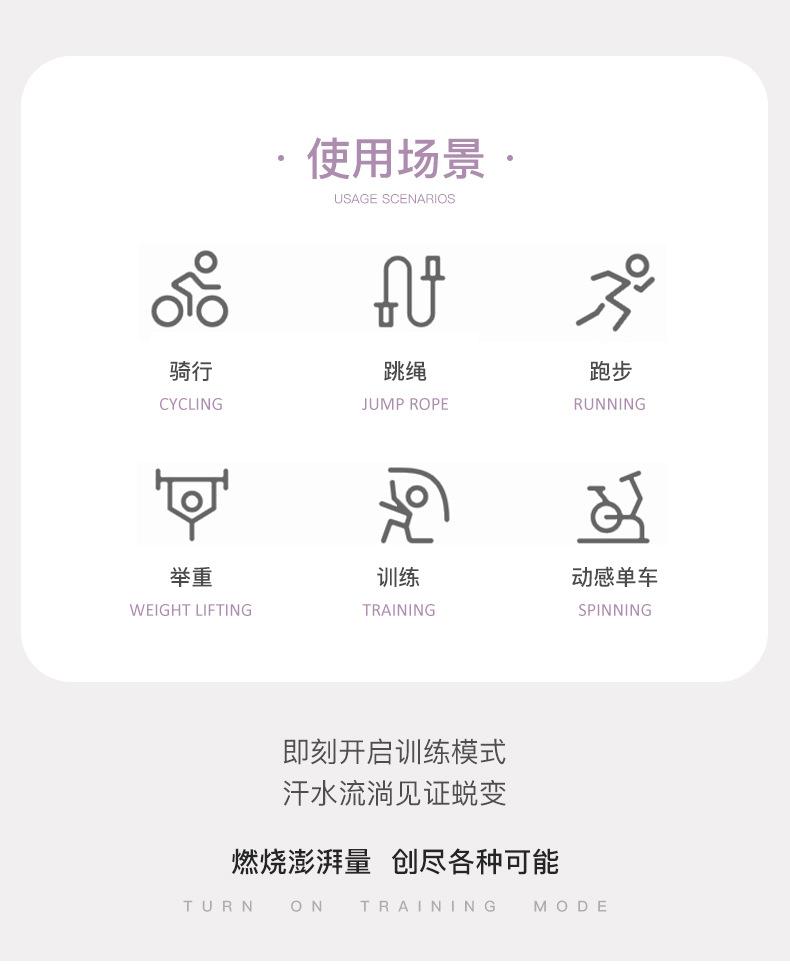 · 使用场景 ·
USAGE SCENARIOS

骑行
CYCLING

跳绳
JUMP ROPE

跑步
RUNNING

举重
WEIGHT LIFTING

训练
TRAINING

动感单车
SPINNING

即刻开启训练模式
汗水流淌见证蜕变

燃烧澎湃量 创尽各种可能

TURN ON TRAINING MODE