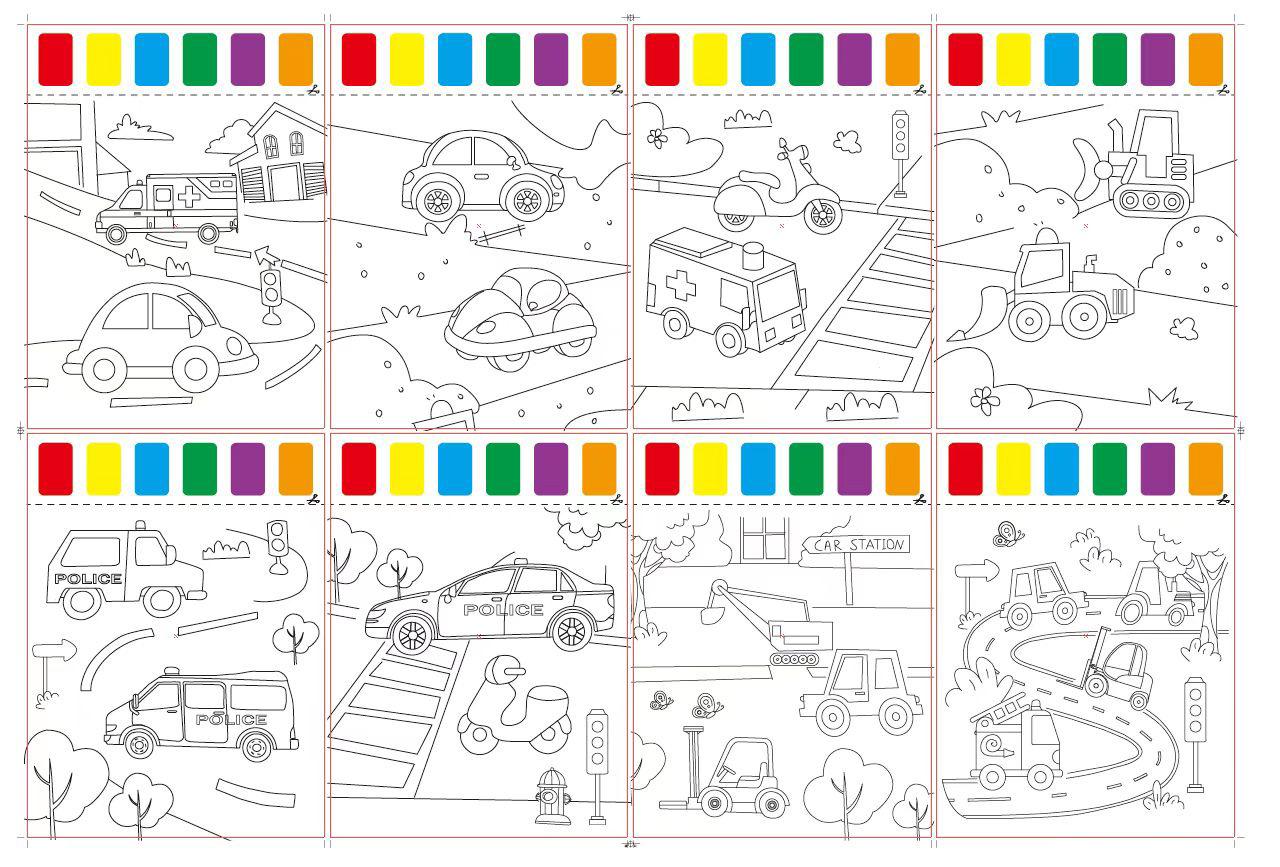 POLICE

POLICE

POLICE

CAR STATION