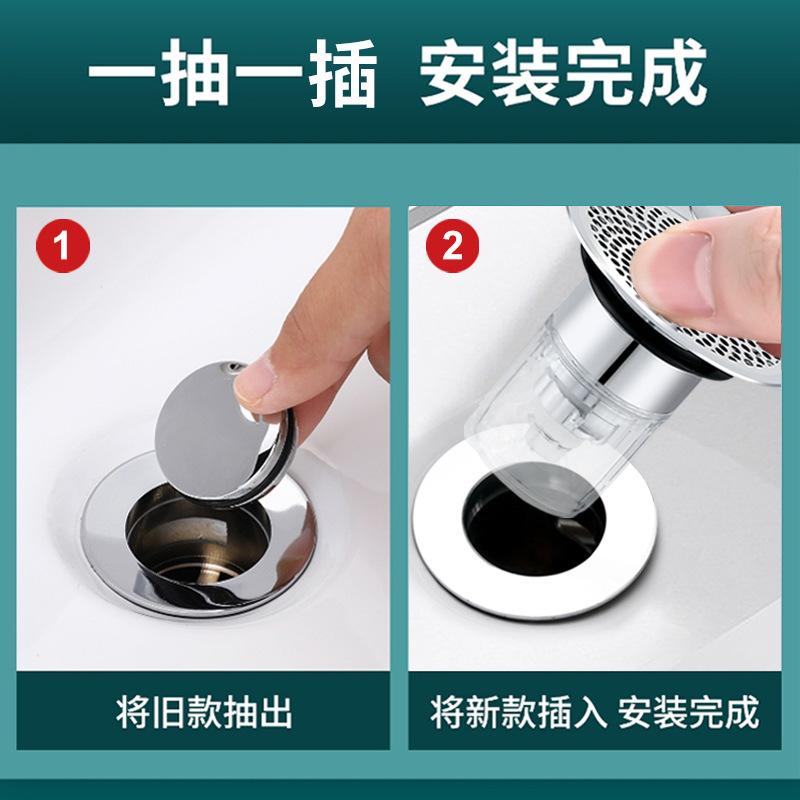 一抽一插 安装完成

1

将旧款抽出

2

将新款插入 安装完成