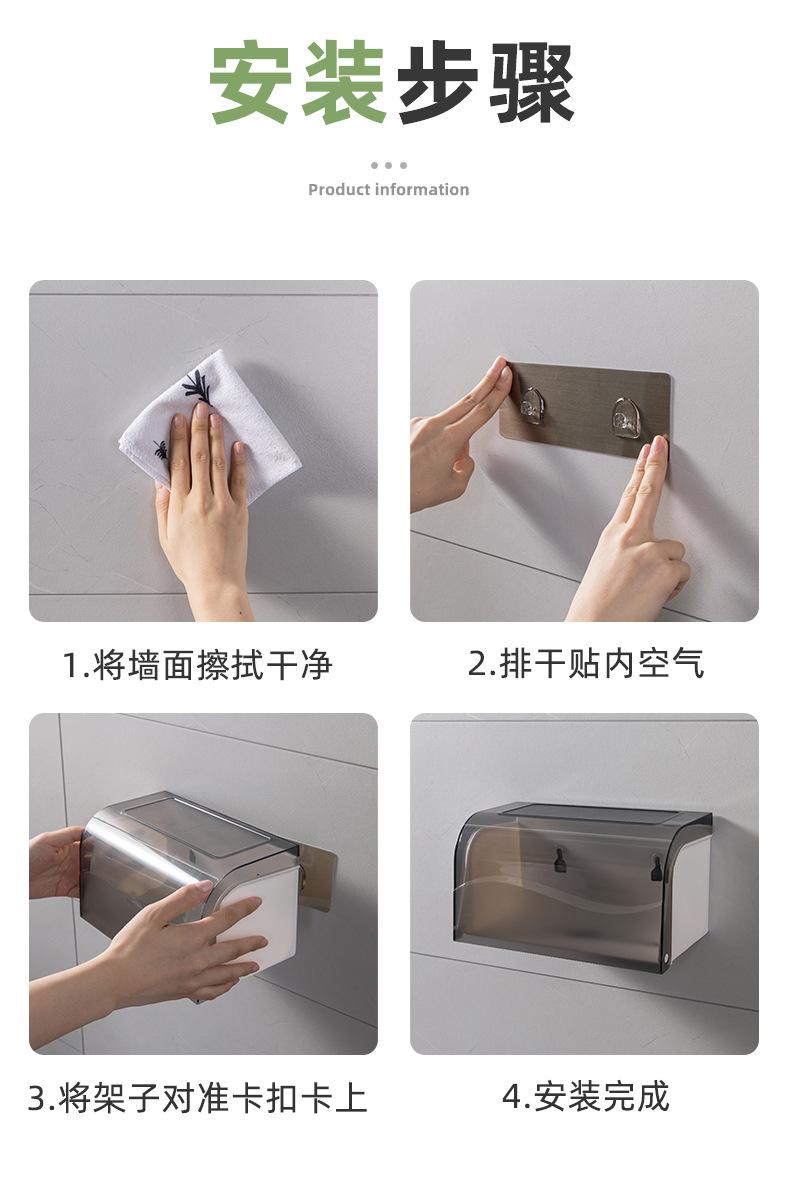 安装步骤

Product information

1.将墙面擦拭干净

2.排干贴内空气

3.将架子对准卡扣卡上

4.安装完成