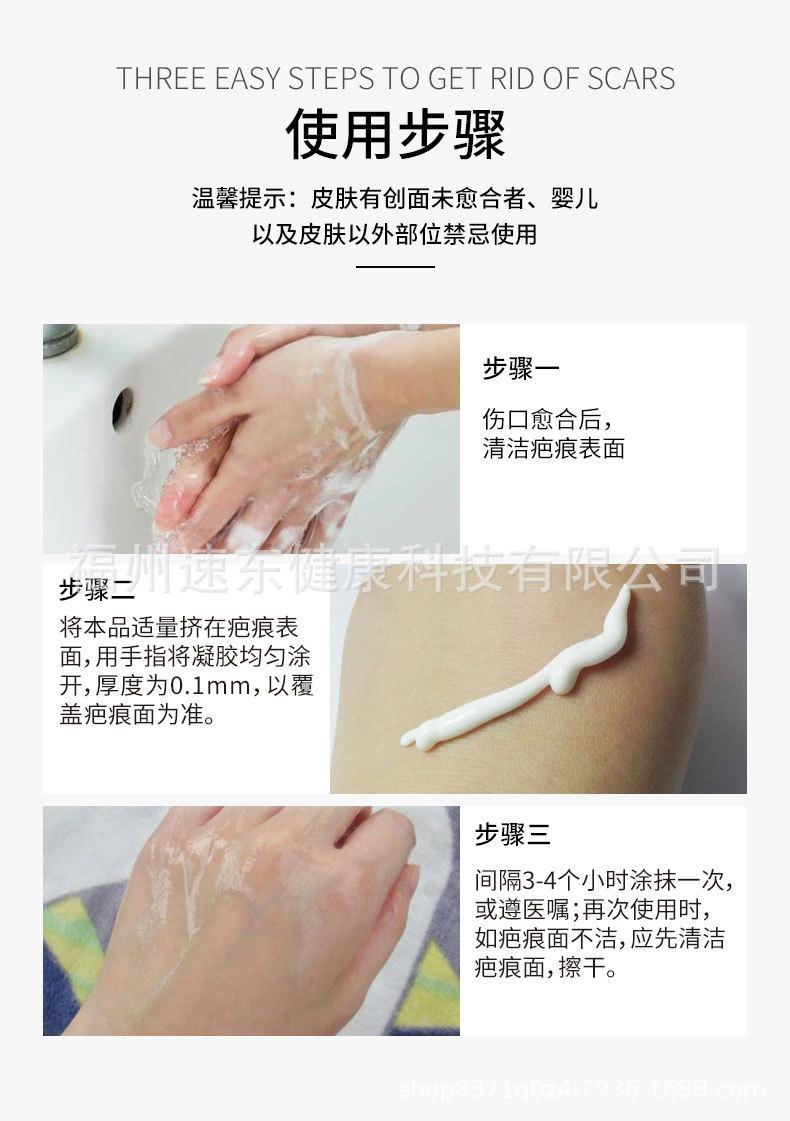 THREE EASY STEPS TO GET RID OF SCARS

使用步骤

温馨提示：皮肤有创面未愈合者、婴儿以及皮肤以外部位禁忌使用

步骤一

伤口愈合后，清洁疤痕表面

福州速东健康科技有限公司

步骤二

将本品适量挤在疤痕表面，用手指将凝胶均匀涂开，厚度为0.1mm，以覆盖疤痕面为准。

步骤三

间隔3-4个小时涂抹一次，或遵医嘱；再次使用时，如疤痕面不洁，应先清洁疤痕面，擦干。

shop8371q0z4i7936.1688.com