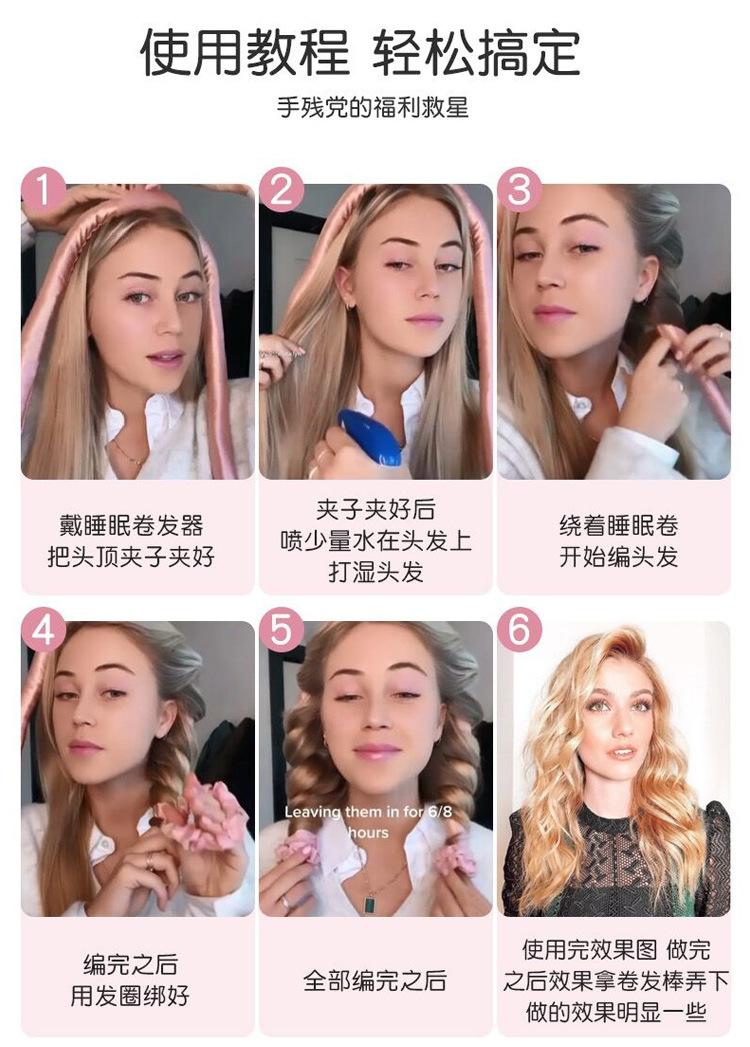 使用教程 轻松搞定

手残党的福利救星

1

戴睡眠卷发器
把头顶夹子夹好

2

夹子夹好后
喷少量水在头发上
打湿头发

3

绕着睡眠卷
开始编头发

4

编完之后
用发圈绑好

5

Leaving them in for 6/8 hours

全部编完之后

6

使用完效果图 做完
之后效果拿卷发棒弄下
做的效果明显一些