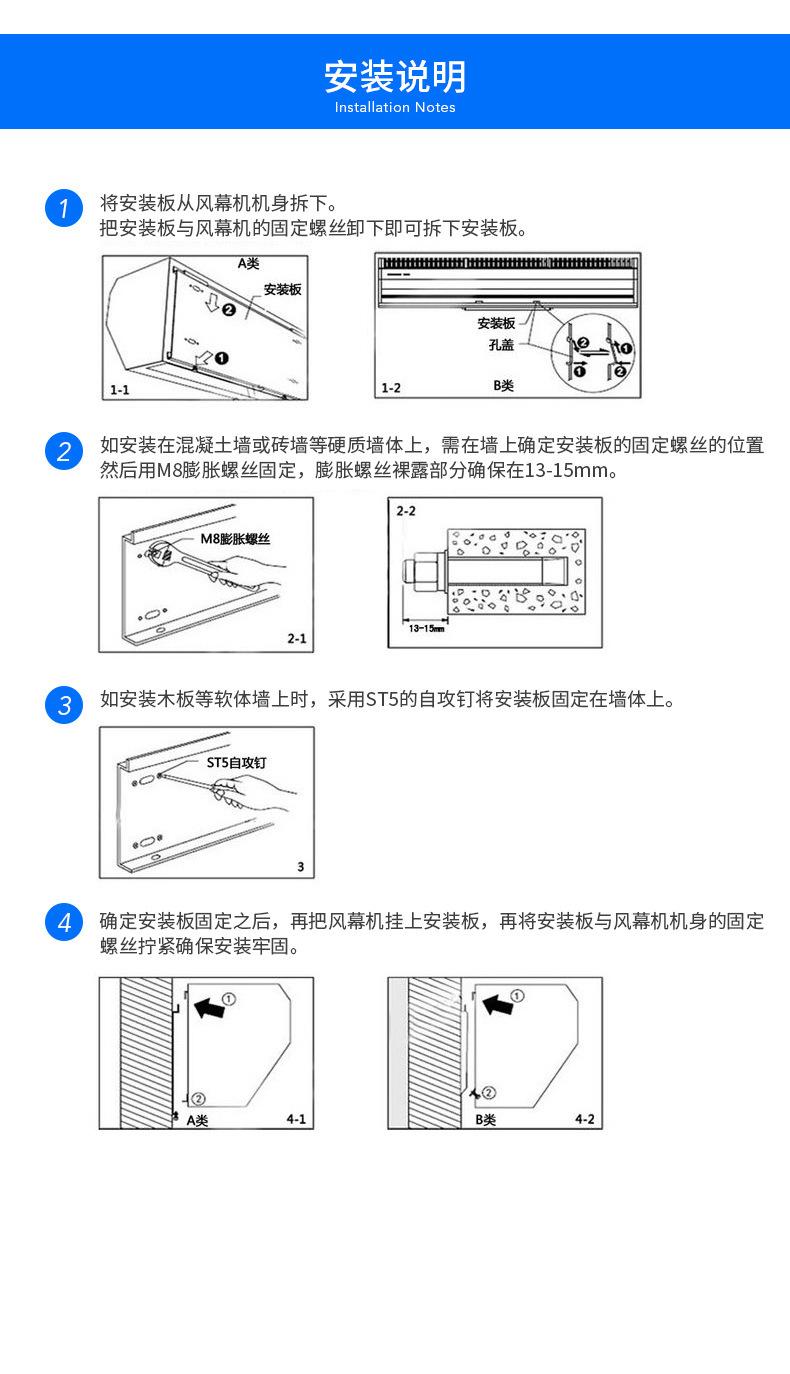 安装说明
Installation Notes

1 将安装板从风幕机机身拆下。
把安装板与风幕机的固定螺丝卸下即可拆下安装板。

A类
安装板
❷
❶
1-1

安装板
孔盖
❷
❶
❶
❷
1-2
B类

2 如安装在混凝土墙或砖墙等硬质墙体上，需在墙上确定安装板的固定螺丝的位置然后用M8膨胀螺丝固定，膨胀螺丝裸露部分确保在13-15mm。

M8膨胀螺丝
2-1

2-2
13~15mm

3 如安装木板等软体墙上时，采用ST5的自攻钉将安装板固定在墙体上。

ST5自攻钉
3

4 确定安装板固定之后，再把风幕机挂上安装板，再将安装板与风幕机机身的固定螺丝拧紧确保安装牢固。

①
②
A类
4-1

①
②
B类
4-2