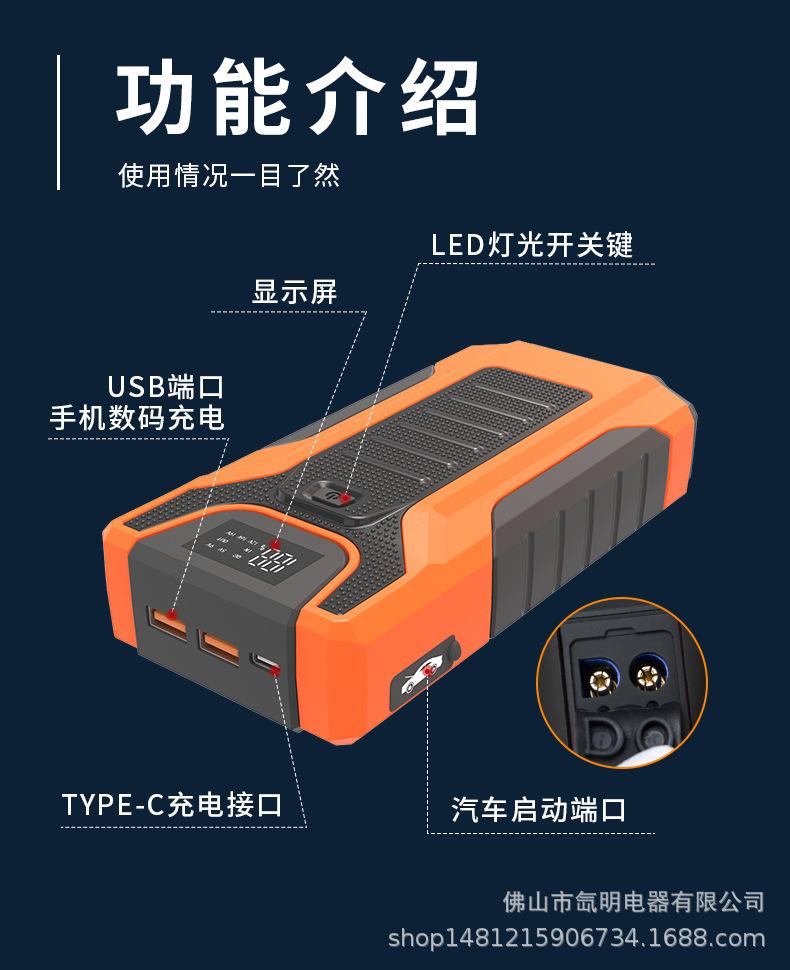 功能介绍
使用情况一目了然

LED灯光开关键

显示屏

USB端口
手机数码充电

TYPE-C充电接口

汽车启动端口

佛山市氙明电器有限公司
shop1481215906734.1688.com