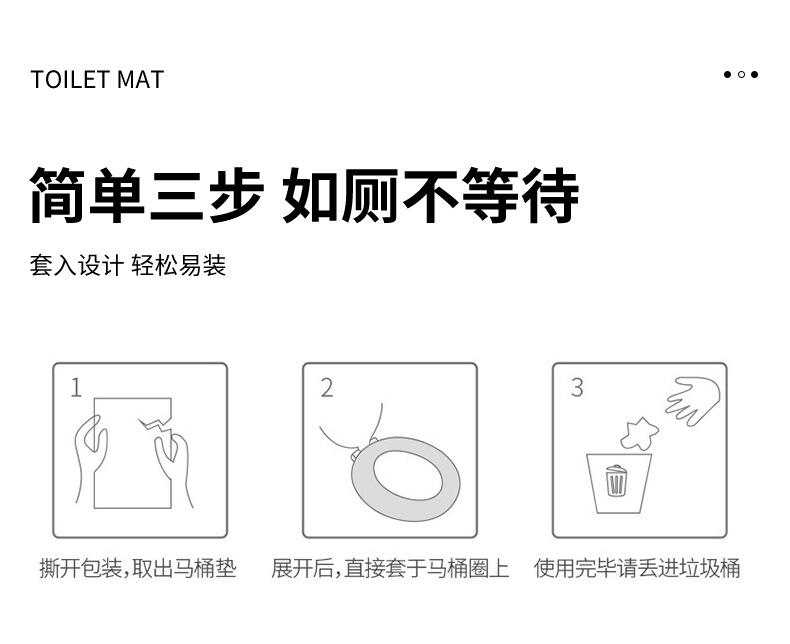 TOILET MAT

简单三步 如厕不等待

套入设计 轻松易装

1

撕开包装,取出马桶垫

2

展开后,直接套于马桶圈上

3

使用完毕请丢进垃圾桶