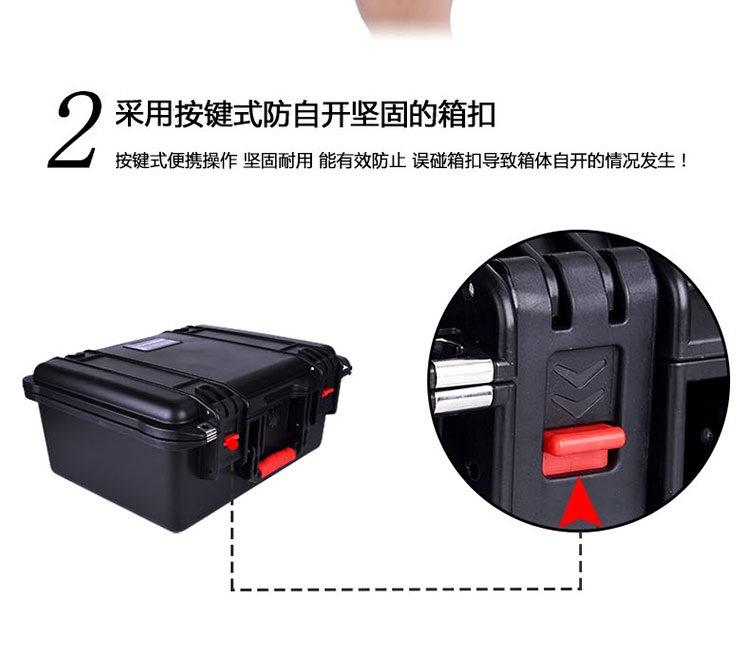 2 采用按键式防自开坚固的箱扣

按键式便携操作 坚固耐用 能有效防止 误碰箱扣导致箱体自开的情况发生！