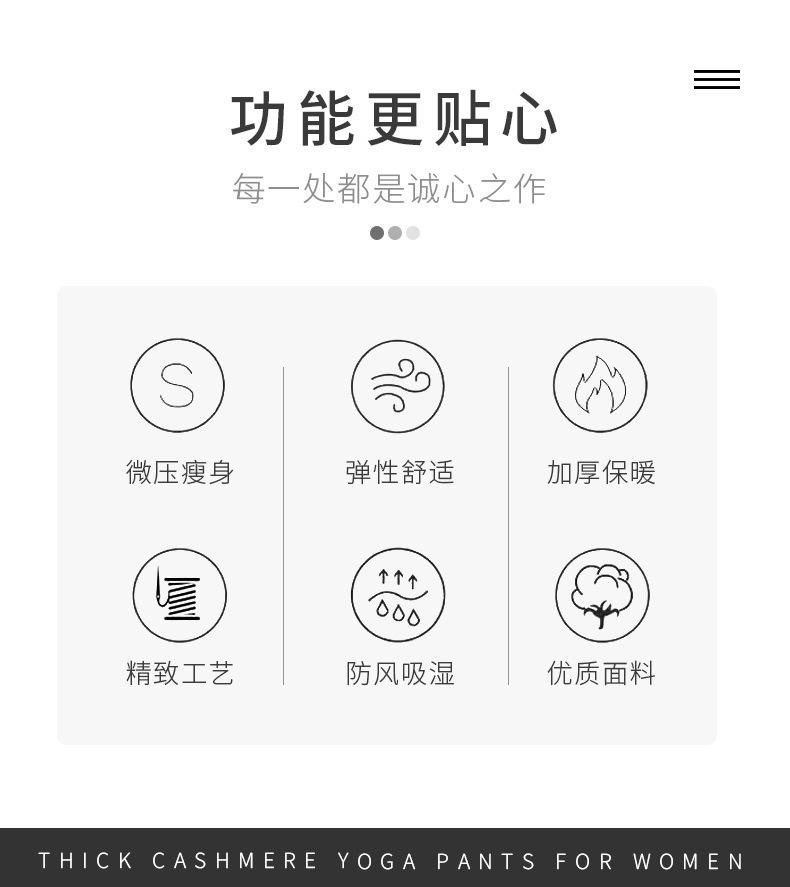 功能更贴心

每一处都是诚心之作

S

微压瘦身

弹性舒适

加厚保暖

精致工艺

防风吸湿

优质面料

THICK CASHMERE YOGA PANTS FOR WOMEN