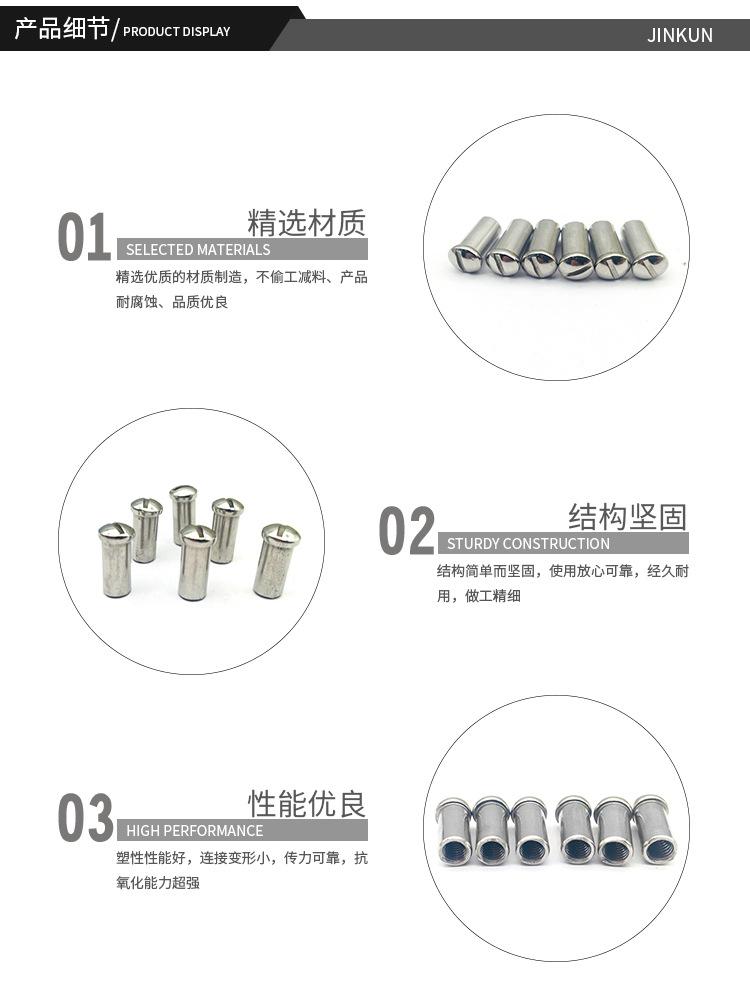 产品细节/ PRODUCT DISPLAY

JINKUN

01 精选材质
SELECTED MATERIALS
精选优质的材质制造，不偷工减料、产品耐腐蚀、品质优良

02 结构坚固
STURDY CONSTRUCTION
结构简单而坚固，使用放心可靠，经久耐用，做工精细

03 性能优良
HIGH PERFORMANCE
塑性性能好，连接变形小，传力可靠，抗氧化能力超强