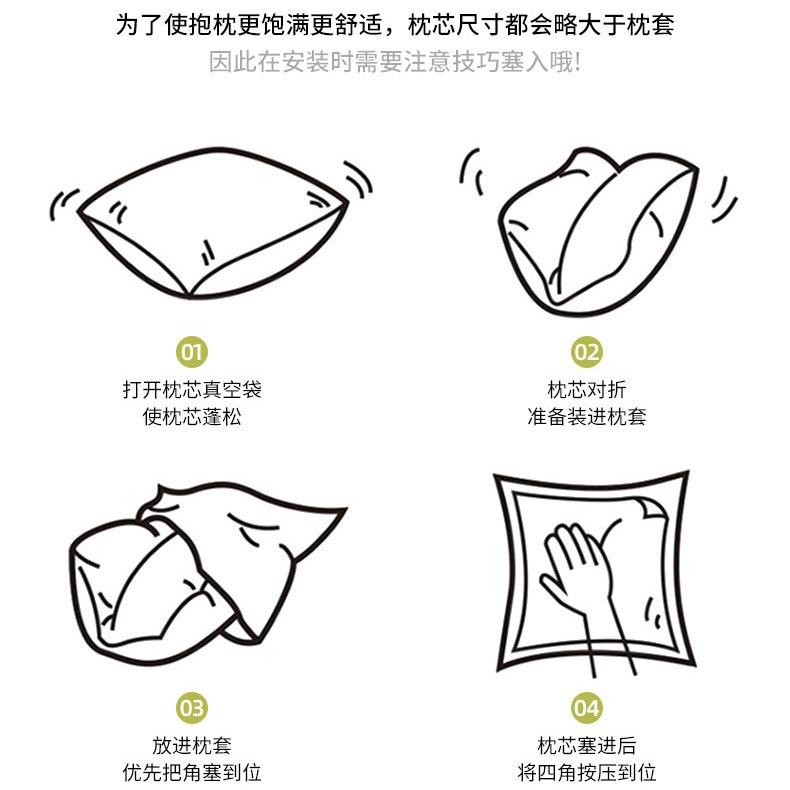 为了使抱枕更饱满更舒适，枕芯尺寸都会略大于枕套
因此在安装时需要注意技巧塞入哦!

01
打开枕芯真空袋
使枕芯蓬松

02
枕芯对折
准备装进枕套

03
放进枕套
优先把角塞到位

04
枕芯塞进后
将四角按压到位