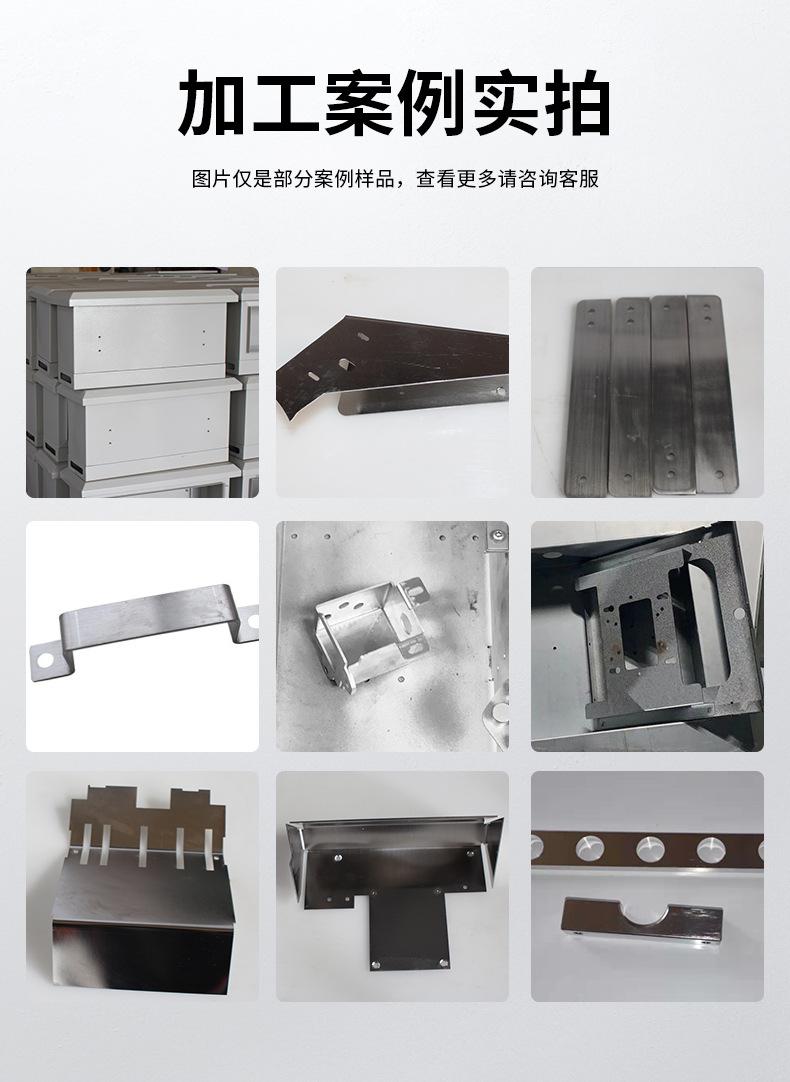 加工案例实拍

图片仅是部分案例样品，查看更多请咨询客服