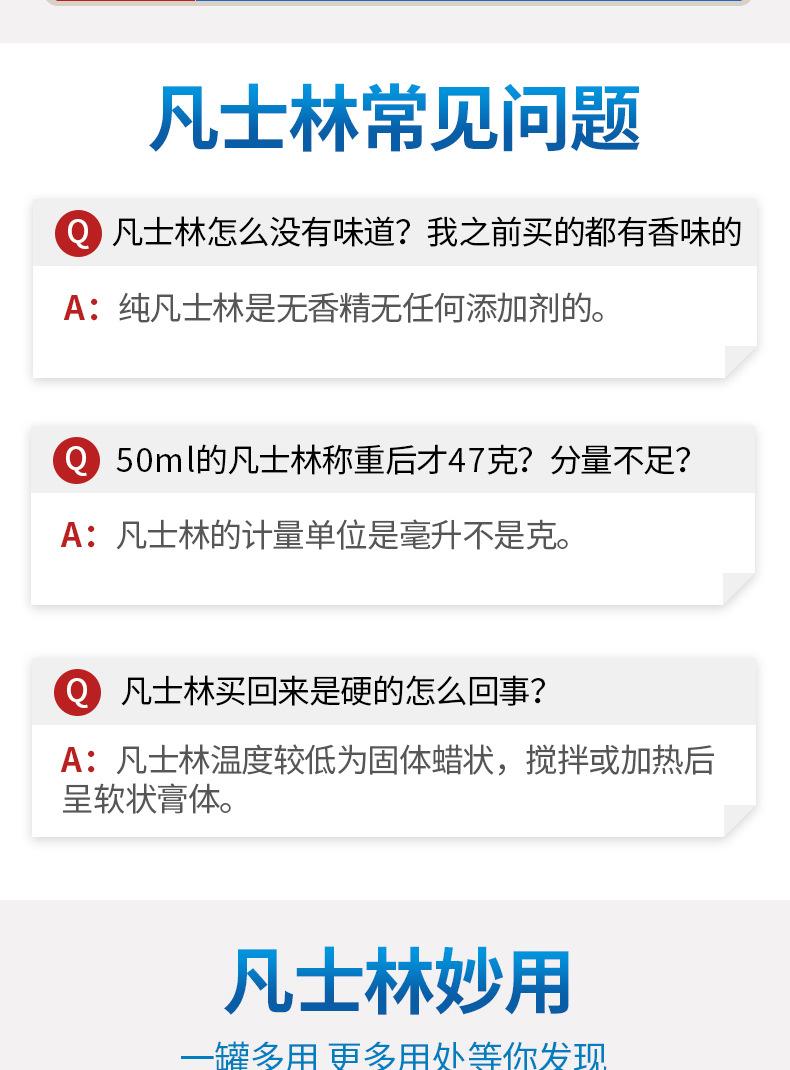 凡士林常见问题

Q 凡士林怎么没有味道？我之前买的都有香味的

A：纯凡士林是无香精无任何添加剂的。

Q 50ml的凡士林称重后才47克？分量不足？

A：凡士林的计量单位是毫升不是克。

Q 凡士林买回来是硬的怎么回事？

A：凡士林温度较低为固体蜡状，搅拌或加热后呈软状膏体。

凡士林妙用

一罐多用 更多用处等你发现