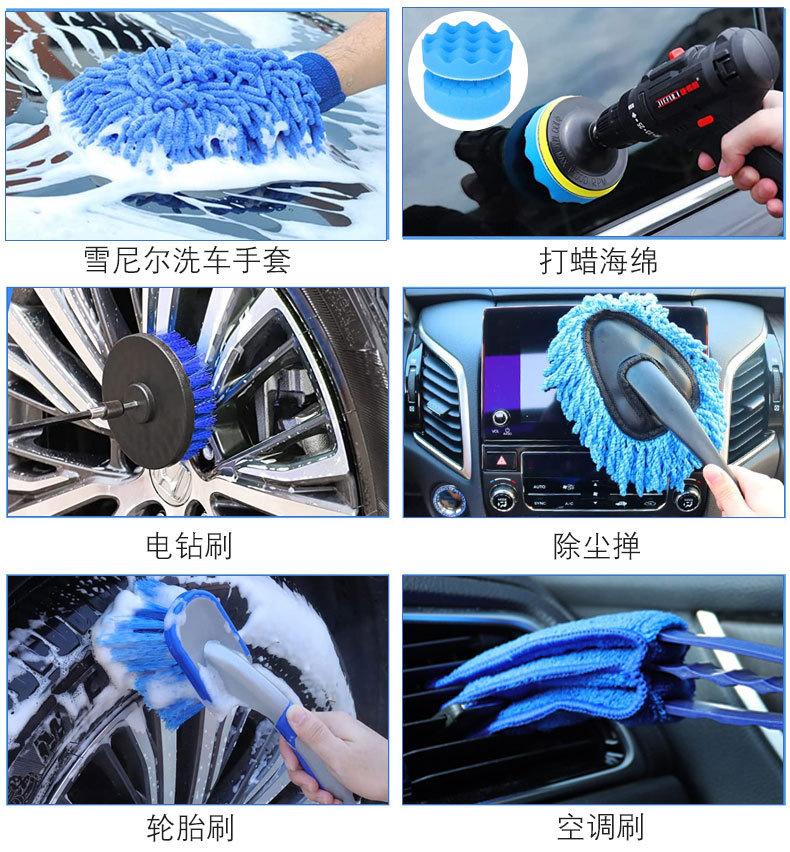 雪尼尔洗车手套

打蜡海绵

电钻刷

除尘掸

轮胎刷

空调刷