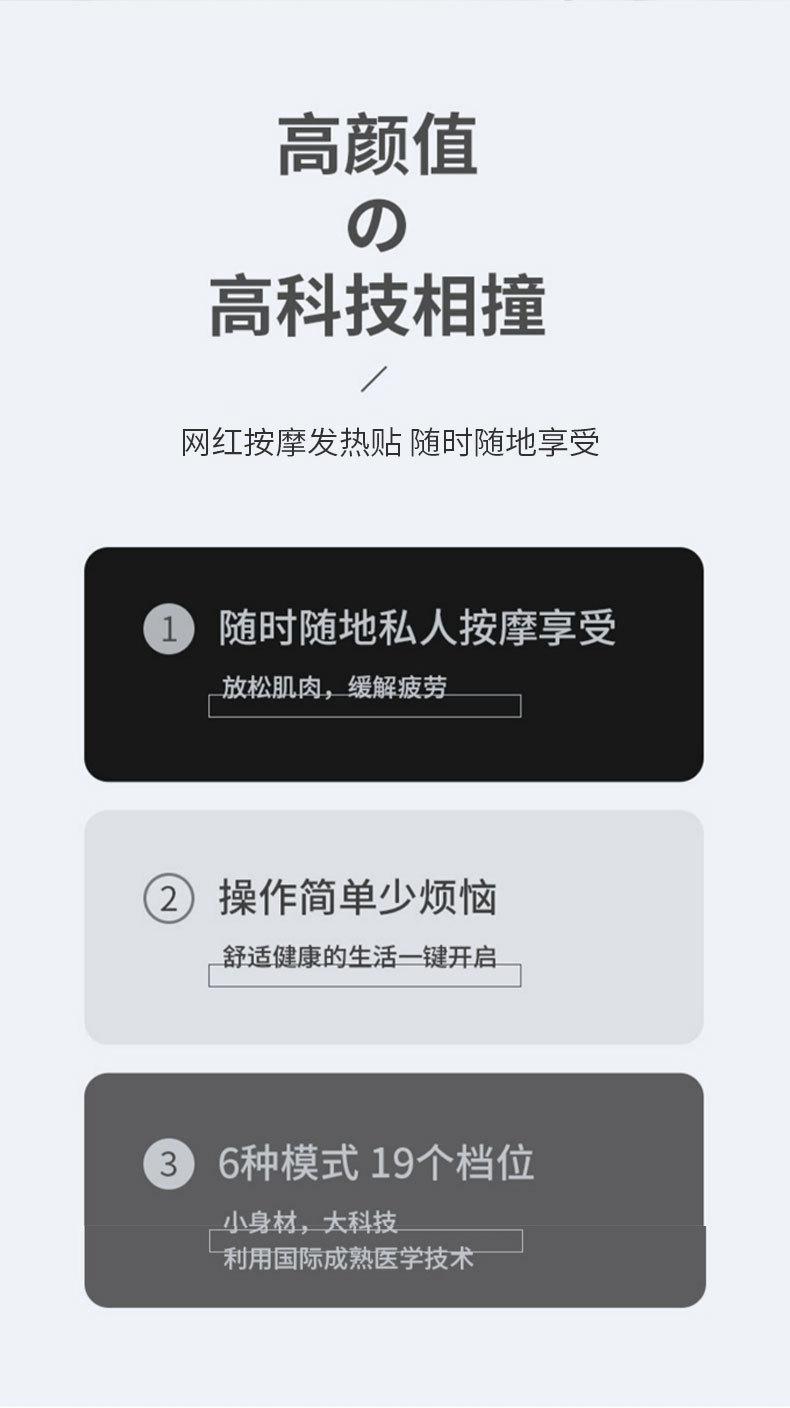 高颜值
の
高科技相撞

/

网红按摩发热贴 随时随地享受

1 随时随地私人按摩享受

放松肌肉，缓解疲劳

2 操作简单少烦恼

舒适健康的生活一键开启

3 6种模式 19个档位

小身材，大科技

利用国际成熟医学技术