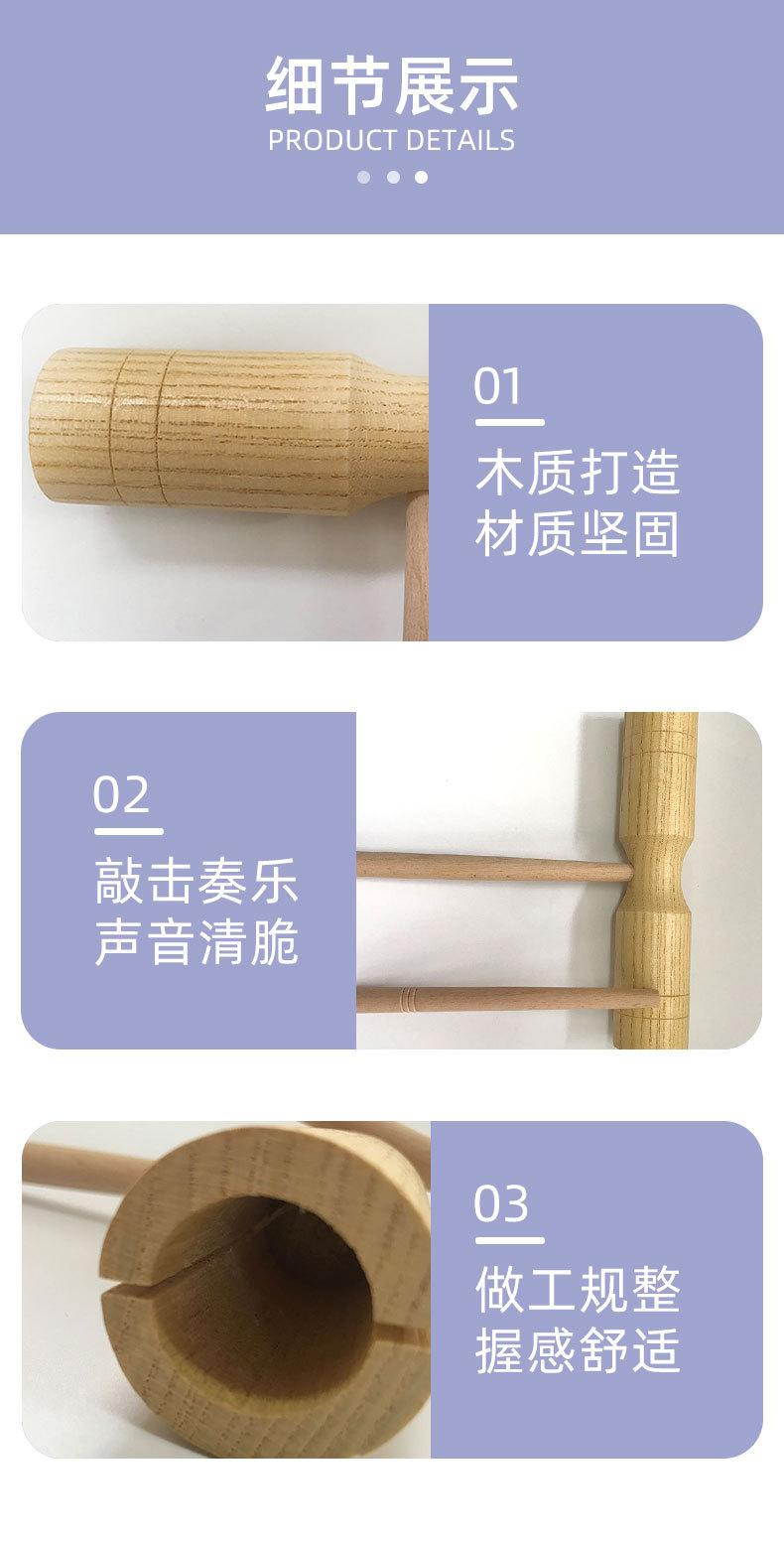 细节展示
PRODUCT DETAILS

01
木质打造
材质坚固

02
敲击奏乐
声音清脆

03
做工规整
握感舒适