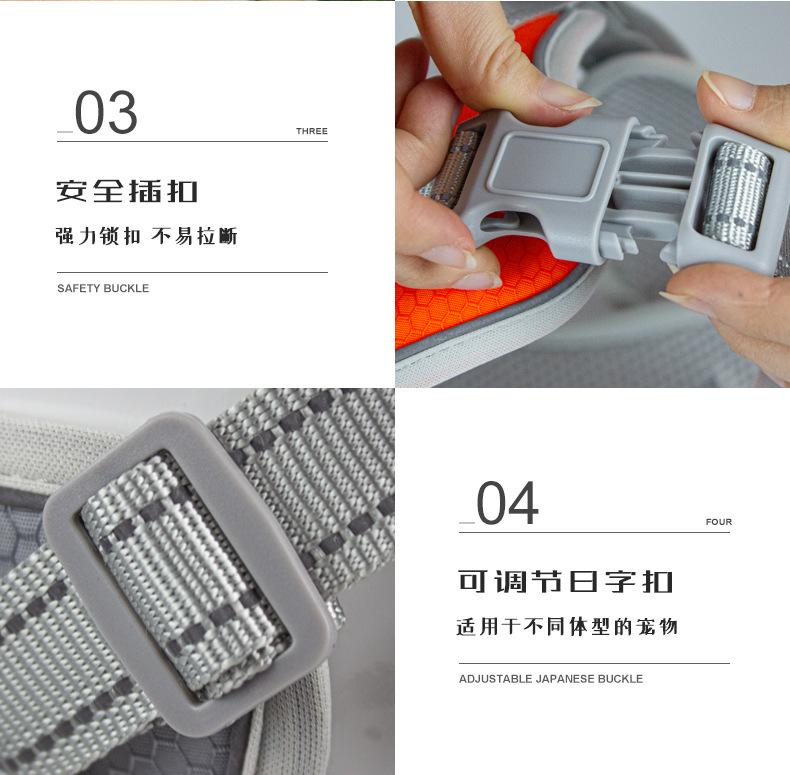 _03

THREE

安全插扣

强力锁扣 不易拉断

SAFETY BUCKLE

_04

FOUR

可调节日字扣

适用于不同体型的宠物

ADJUSTABLE JAPANESE BUCKLE