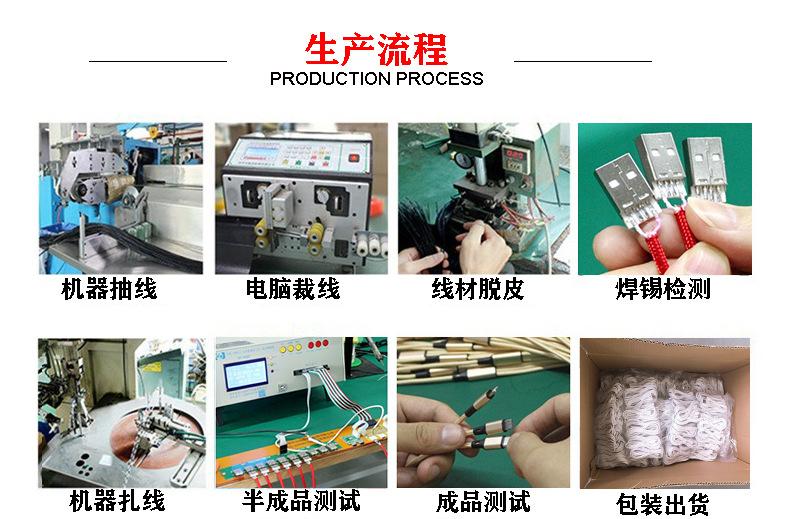 生产流程
PRODUCTION PROCESS

机器抽线

电脑裁线

线材脱皮

焊锡检测

机器扎线

半成品测试

成品测试

包装出货