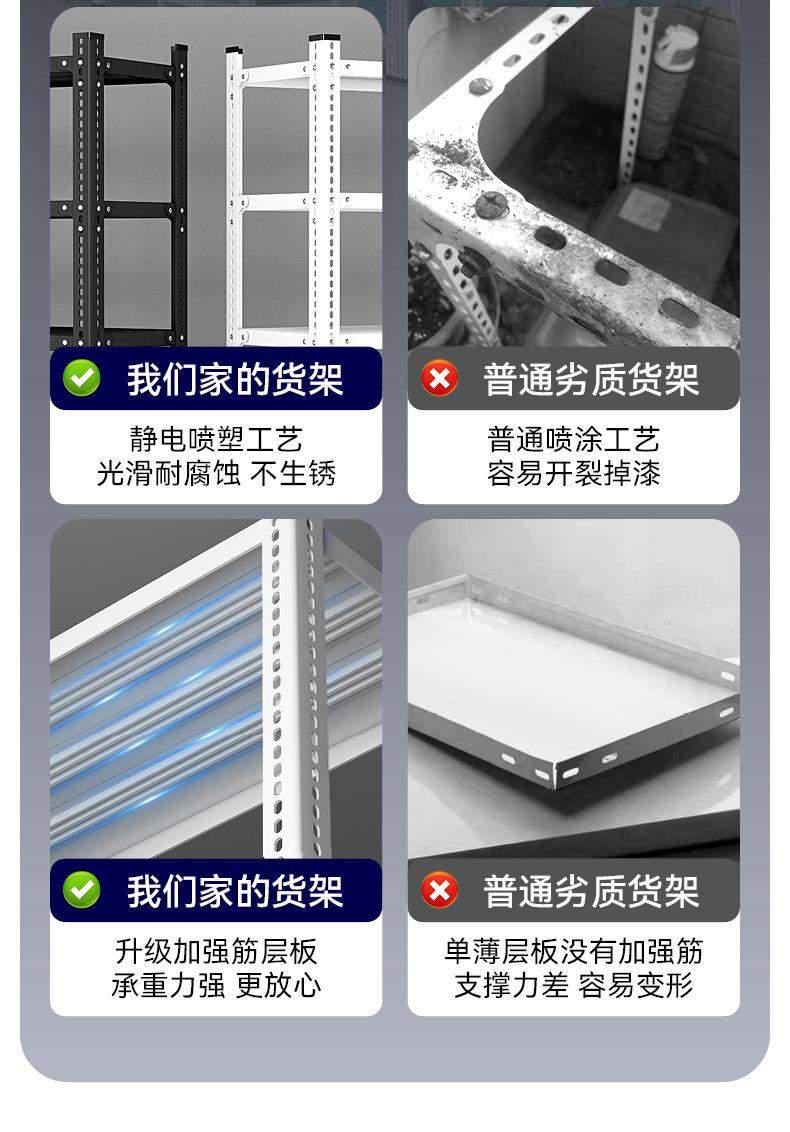 我们家的货架

静电喷塑工艺
光滑耐腐蚀 不生锈

普通劣质货架

普通喷涂工艺
容易开裂掉漆

我们家的货架

升级加强筋层板
承重力强 更放心

普通劣质货架

单薄层板没有加强筋
支撑力差 容易变形