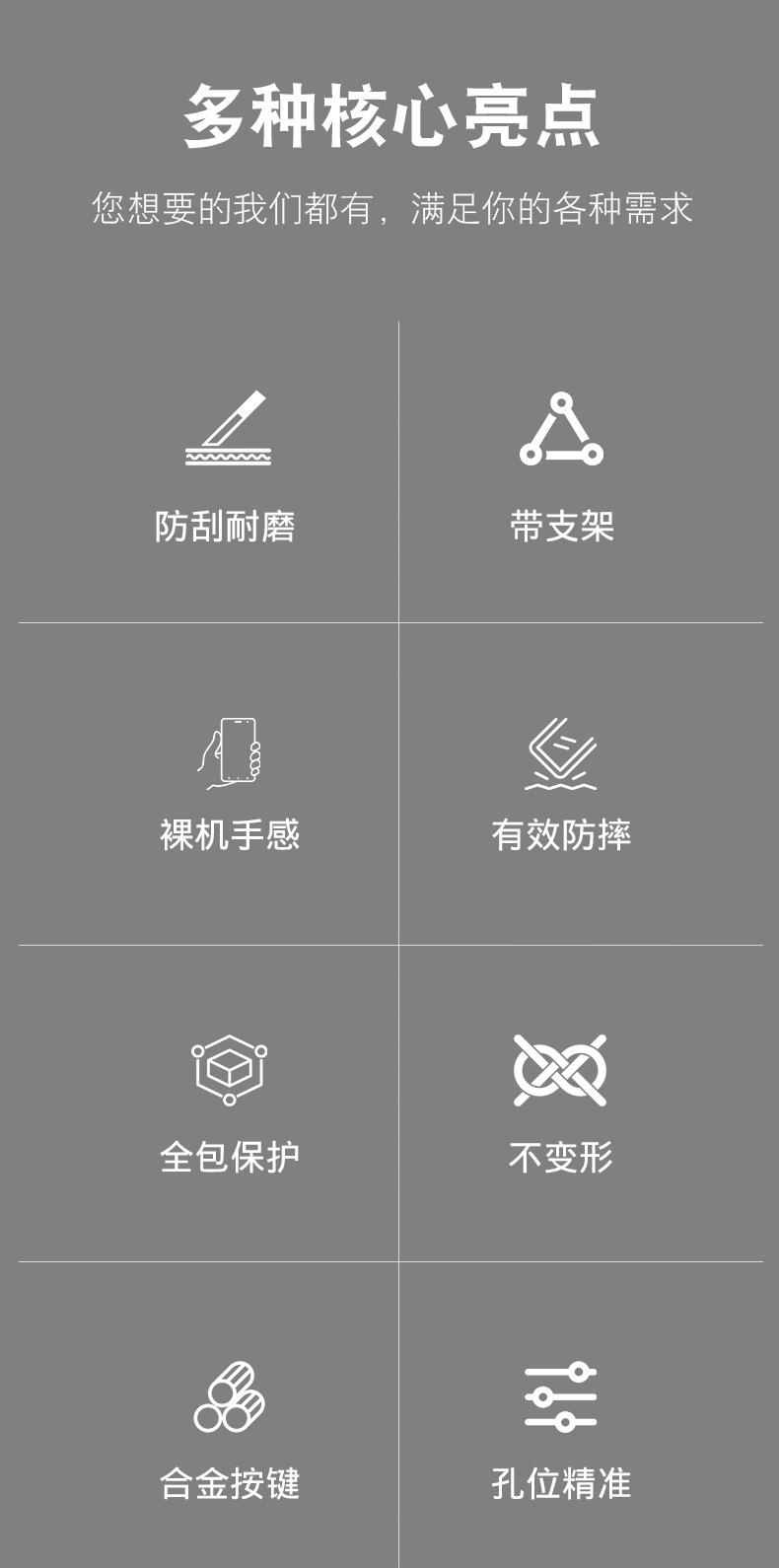 多种核心亮点

您想要的我们都有，满足你的各种需求

防刮耐磨

带支架

裸机手感

有效防摔

全包保护

不变形

合金按键

孔位精准