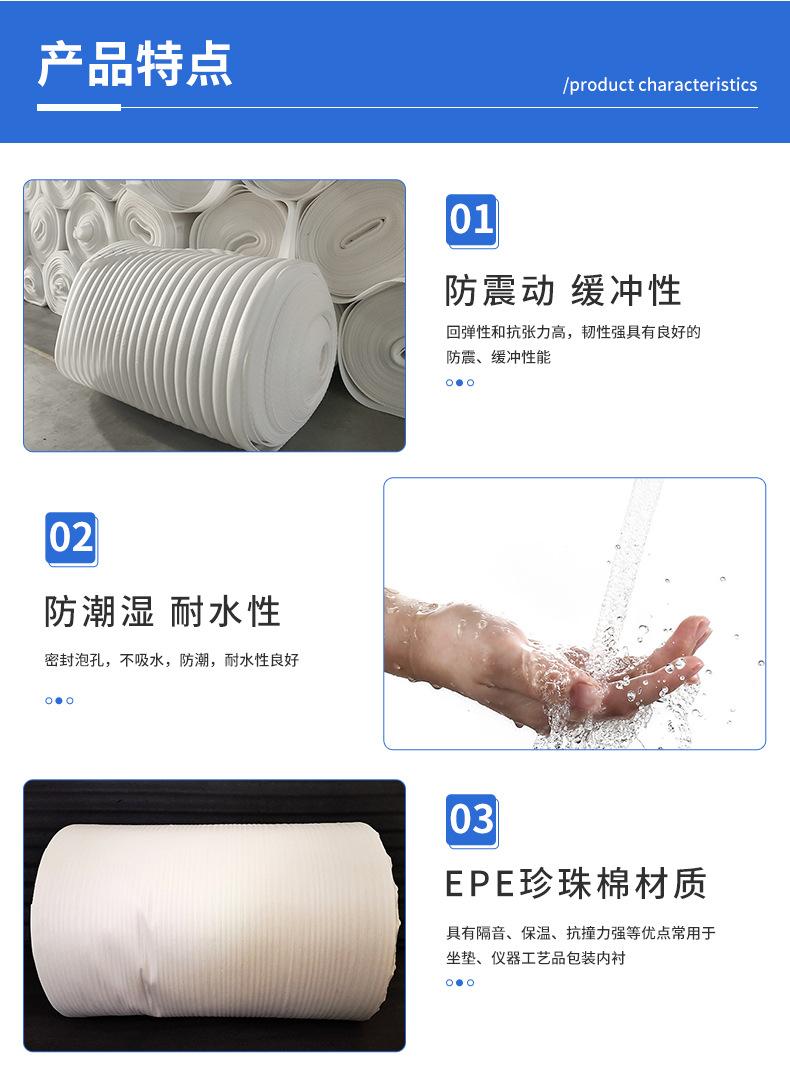 产品特点

/product characteristics

01

防震动 缓冲性

回弹性和抗张力高，韧性强具有良好的防震、缓冲性能

02

防潮湿 耐水性

密封泡孔，不吸水，防潮，耐水性良好

03

EPE珍珠棉材质

具有隔音、保温、抗撞力强等优点常用于坐垫、仪器工艺品包装内衬