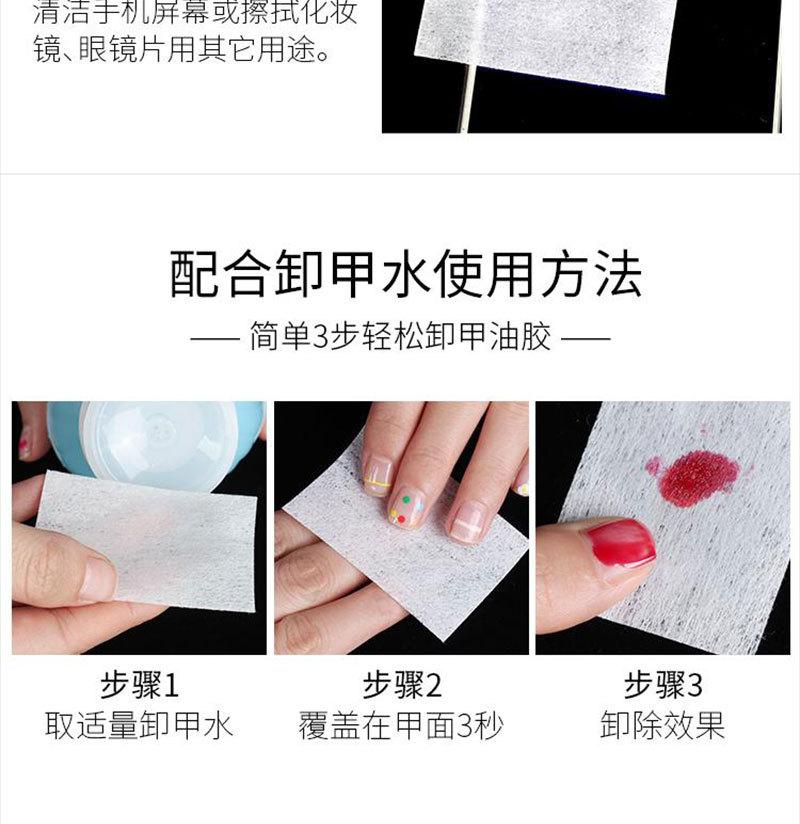 清洁手机屏幕或擦拭化妆镜、眼镜片用其它用途。

配合卸甲水使用方法

— 简单3步轻松卸甲油胶 —

步骤1
取适量卸甲水

步骤2
覆盖在甲面3秒

步骤3
卸除效果