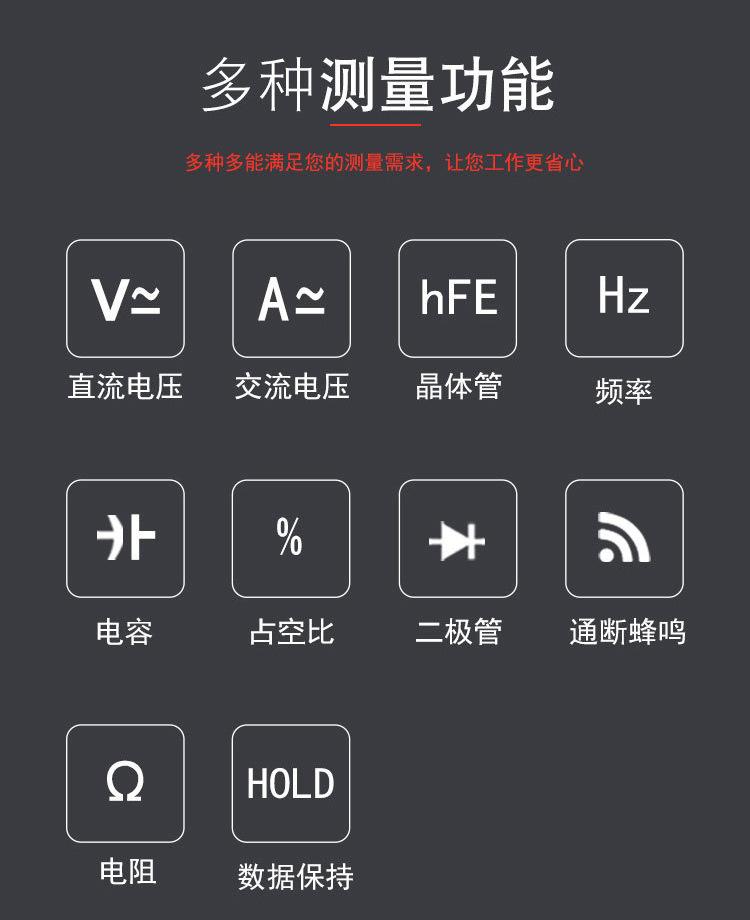 多种测量功能

多种多能满足您的测量需求，让您工作更省心

V≃
直流电压

A≃
交流电压

hFE
晶体管

Hz
频率

电容

%
占空比

二极管

通断蜂鸣

Ω
电阻

HOLD
数据保持