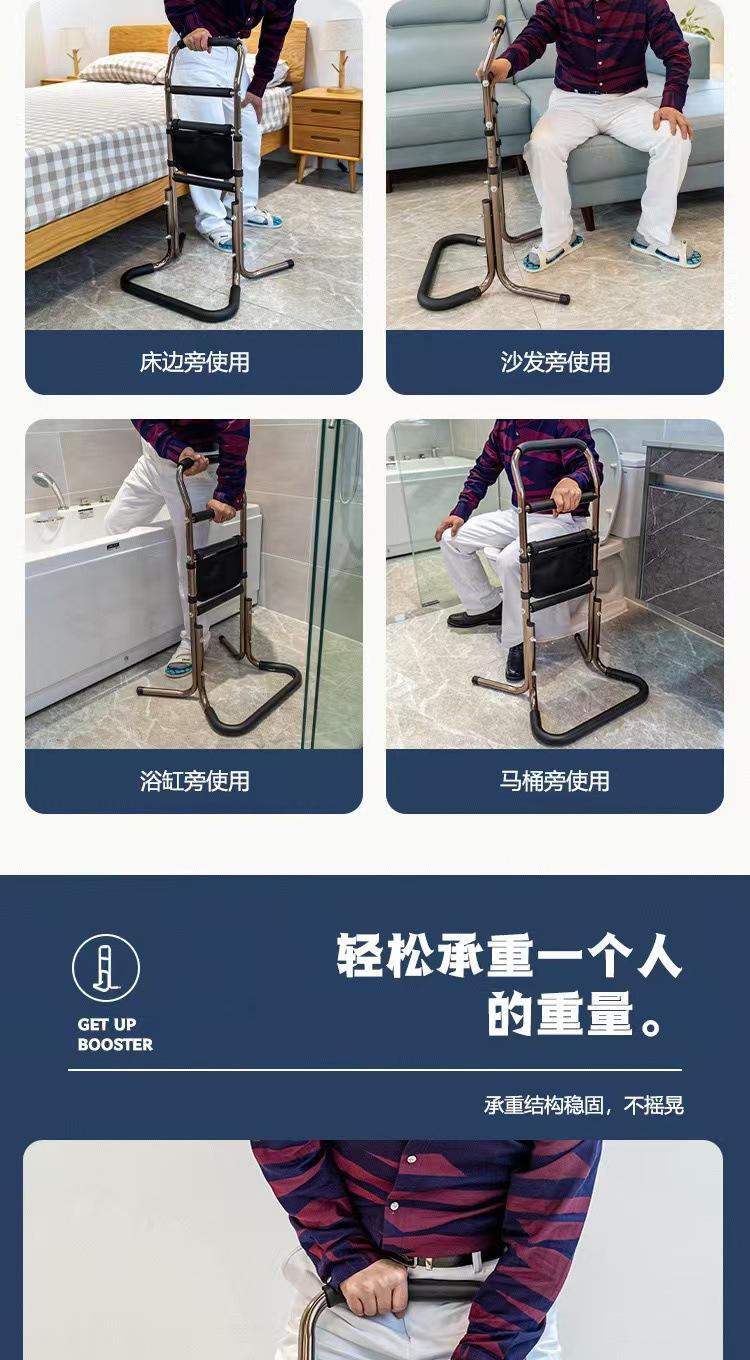 床边旁使用

沙发旁使用

浴缸旁使用

马桶旁使用

GET UP BOOSTER

轻松承重一个人的重量。

承重结构稳固，不摇晃