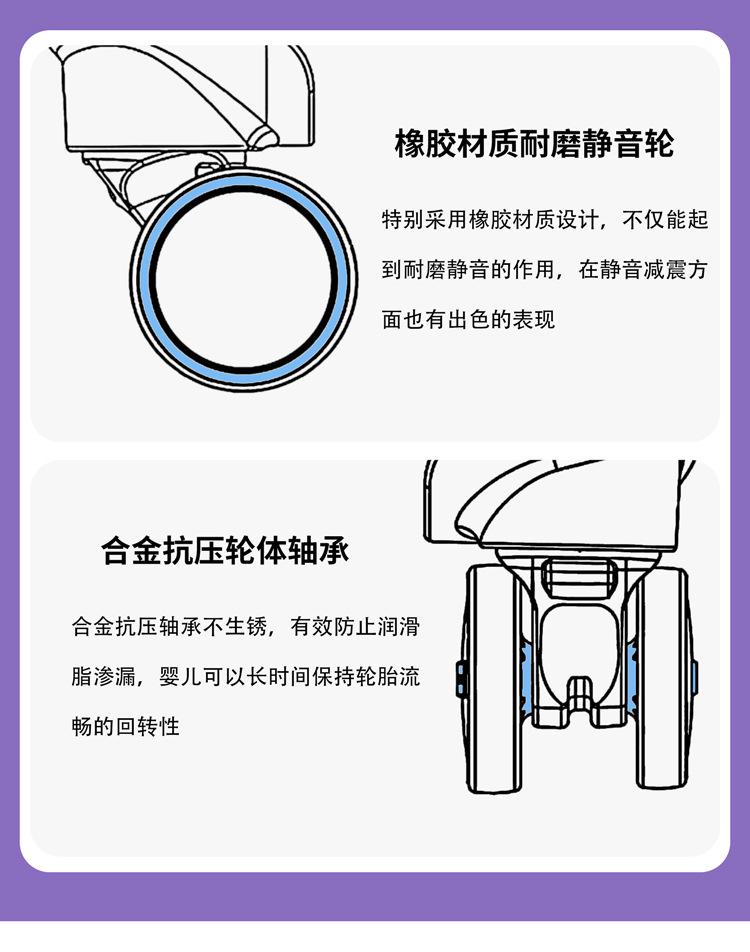 橡胶材质耐磨静音轮

特别采用橡胶材质设计，不仅能起到耐磨静音的作用，在静音减震方面也有出色的表现

合金抗压轮体轴承

合金抗压轴承不生锈，有效防止润滑脂渗漏，婴儿可以长时间保持轮胎流畅的回转性