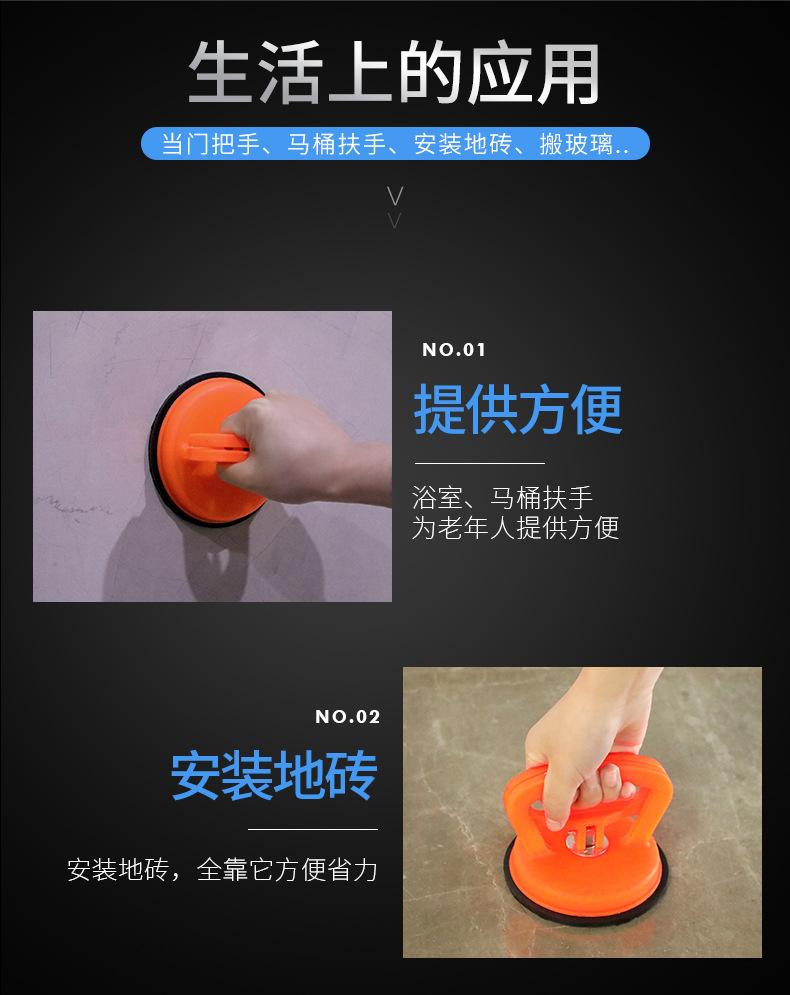 生活上的应用

当门把手、马桶扶手、安装地砖、搬玻璃..

NO.01

提供方便

浴室、马桶扶手
为老年人提供方便

NO.02

安装地砖

安装地砖，全靠它方便省力