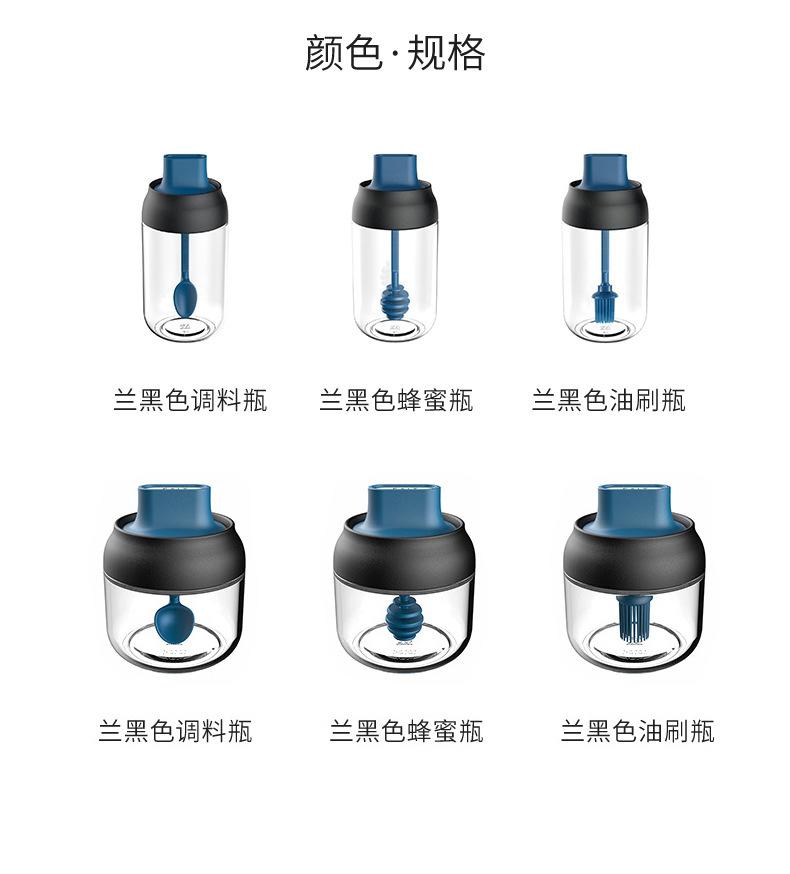 颜色·规格

兰黑色调料瓶

兰黑色蜂蜜瓶

兰黑色油刷瓶

兰黑色调料瓶

兰黑色蜂蜜瓶

兰黑色油刷瓶