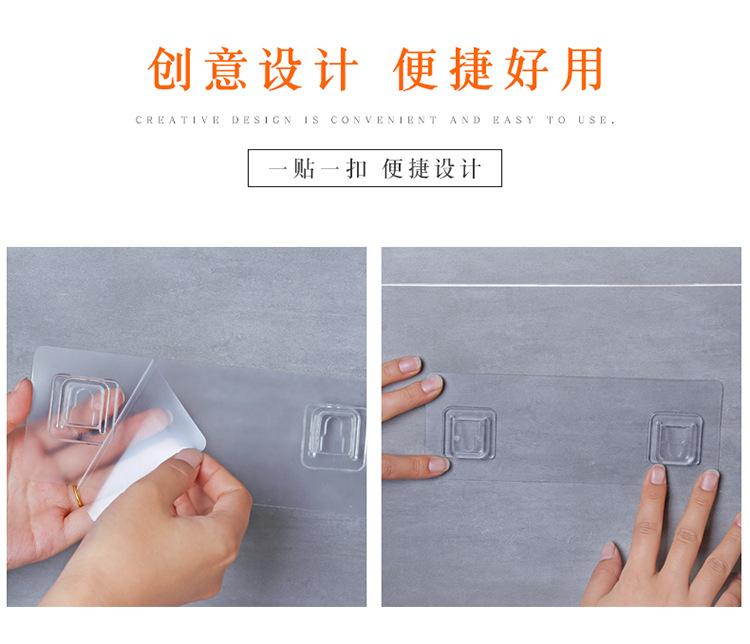 创意设计 便捷好用

CREATIVE DESIGN IS CONVENIENT AND EASY TO USE.

一贴一扣 便捷设计