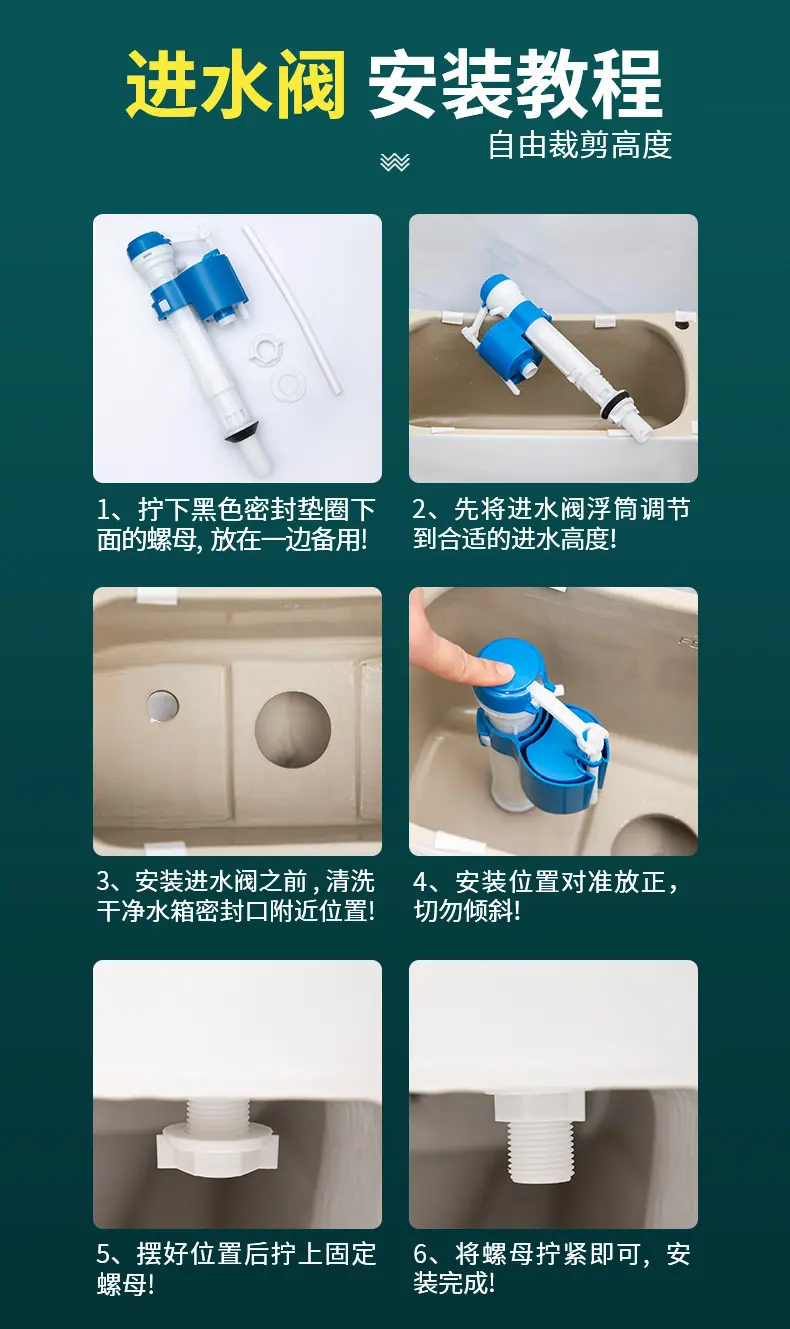 进水阀 安装教程

自由裁剪高度

1、拧下黑色密封垫圈下面的螺母, 放在一边备用!

2、先将进水阀浮筒调节到合适的进水高度!

3、安装进水阀之前 , 清洗干净水箱密封口附近位置!

4、安装位置对准放正，切勿倾斜!

5、摆好位置后拧上固定螺母!

6、将螺母拧紧即可，安装完成!