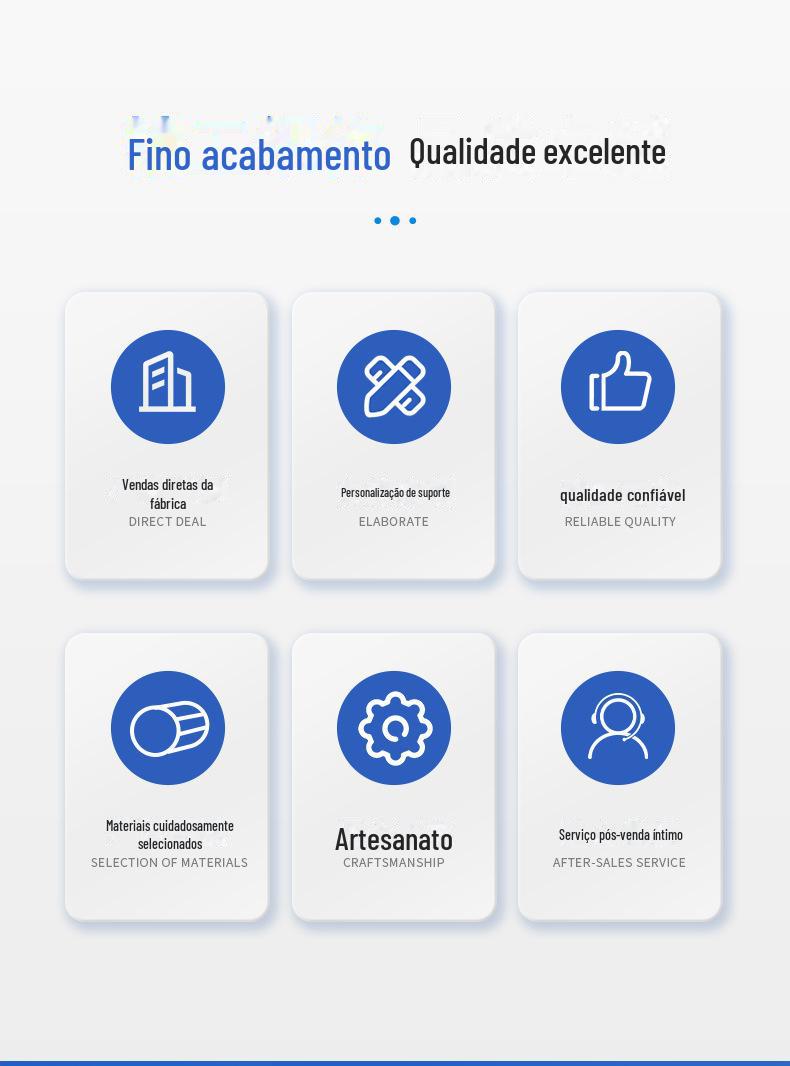 Fino acabamento Qualidade excelente

Vendas diretas da fábrica
DIRECT DEAL

Personalização de suporte
ELABORATE

qualidade confiável
RELIABLE QUALITY

Materiais cuidadosamente selecionados
SELECTION OF MATERIALS

Artesanato
CRAFTSMANSHIP

Serviço pós-venda íntimo
AFTER-SALES SERVICE