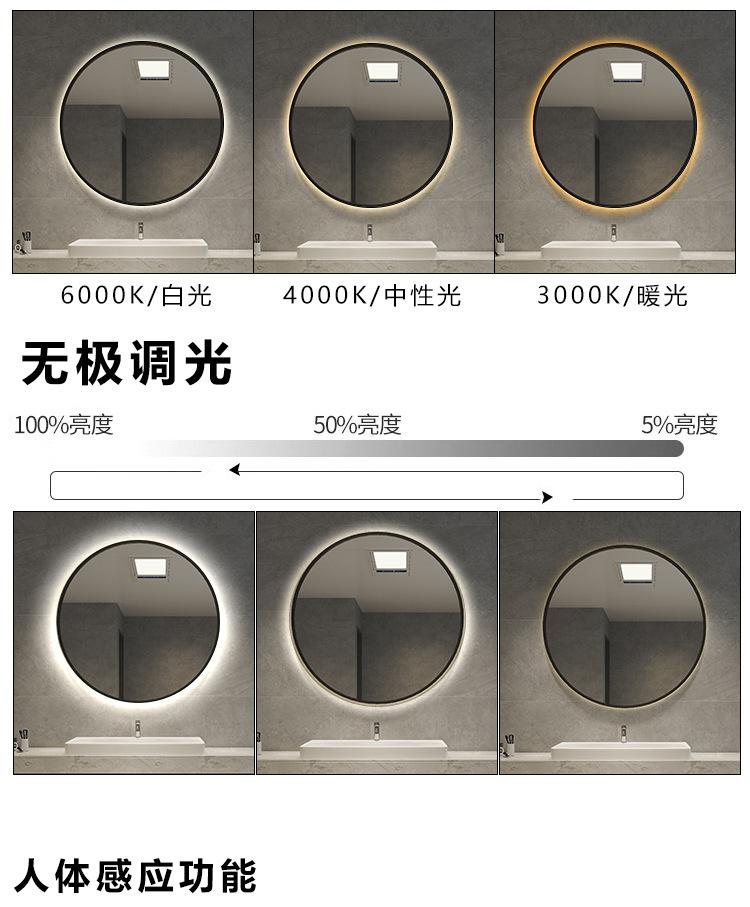 6000K/白光

4000K/中性光

3000K/暖光

无极调光

100%亮度

50%亮度

5%亮度

人体感应功能