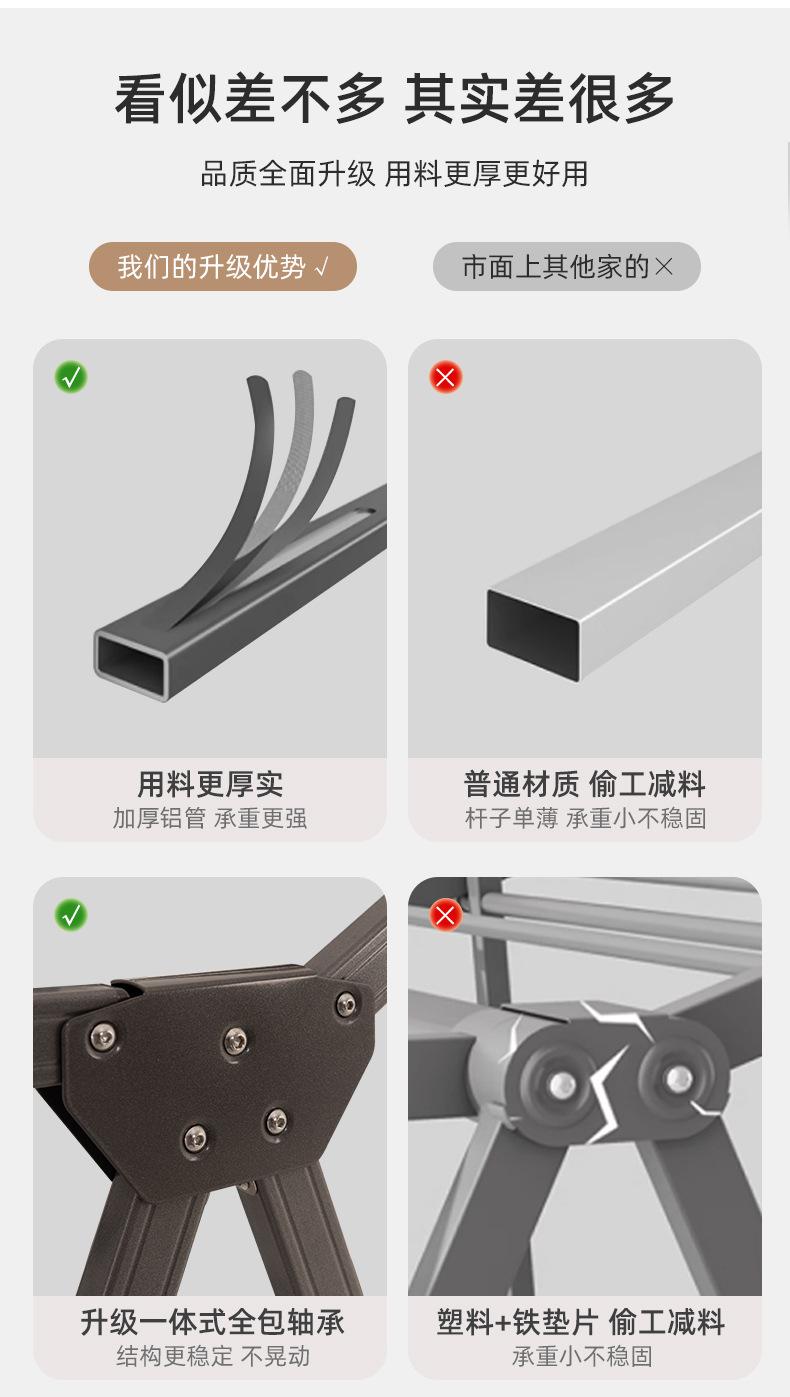 看似差不多 其实差很多

品质全面升级 用料更厚更好用

我们的升级优势 √

市面上其他家的 ×

用料更厚实
加厚铝管 承重更强

普通材质 偷工减料
杆子单薄 承重小不稳固

升级一体式全包轴承
结构更稳定 不晃动

塑料+铁垫片 偷工减料
承重小不稳固