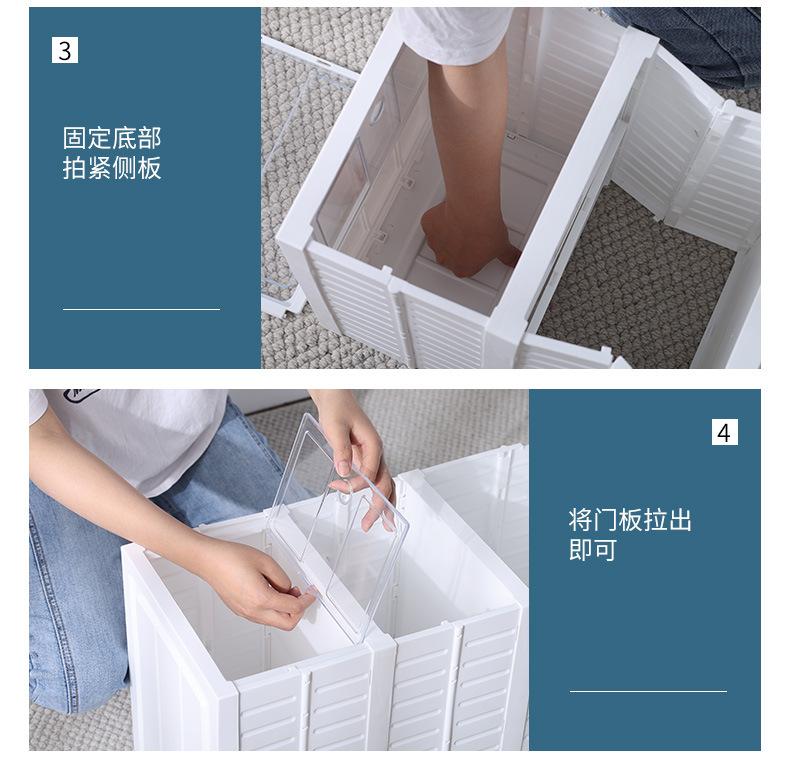 3

固定底部
拍紧侧板

4

将门板拉出
即可