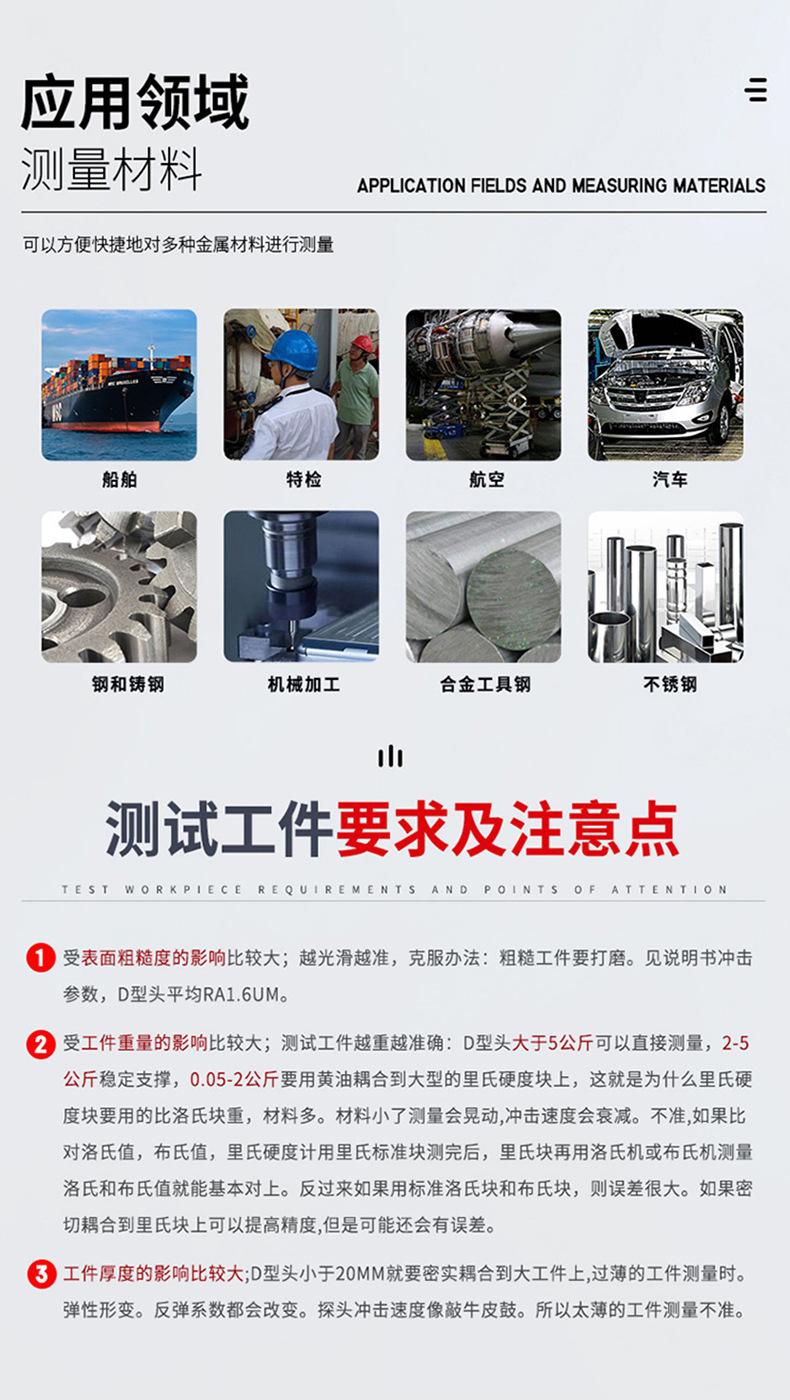 应用领域
测量材料

APPLICATION FIELDS AND MEASURING MATERIALS

可以方便快捷地对多种金属材料进行测量

船舶

特检

航空

汽车

钢和铸钢

机械加工

合金工具钢

不锈钢

测试工件要求及注意点

TEST WORKPIECE REQUIREMENTS AND POINTS OF ATTENTION

1 受表面粗糙度的影响比较大；越光滑越准，克服办法：粗糙工件要打磨。见说明书冲击参数，D型头平均RA1.6UM。

2 受工件重量的影响比较大；测试工件越重越准确：D型头大于5公斤可以直接测量，2-5公斤稳定支撑，0.05-2公斤要用黄油耦合到大型的里氏硬度块上，这就是为什么里氏硬度块要用的比洛氏块重，材料多。材料小了测量会晃动,冲击速度会衰减。不准,如果比对洛氏值，布氏值，里氏硬度计用里氏标准块测完后，里氏块再用洛氏机或布氏机测量洛氏和布氏值就能基本对上。反过来如果用标准洛氏块和布氏块，则误差很大。如果密切耦合到里氏块上可以提高精度,但是可能还会有误差。

3 工件厚度的影响比较大;D型头小于20MM就要密实耦合到大工件上,过薄的工件测量时。弹性形变。反弹系数都会改变。探头冲击速度像敲牛皮鼓。所以太薄的工件测量不准。