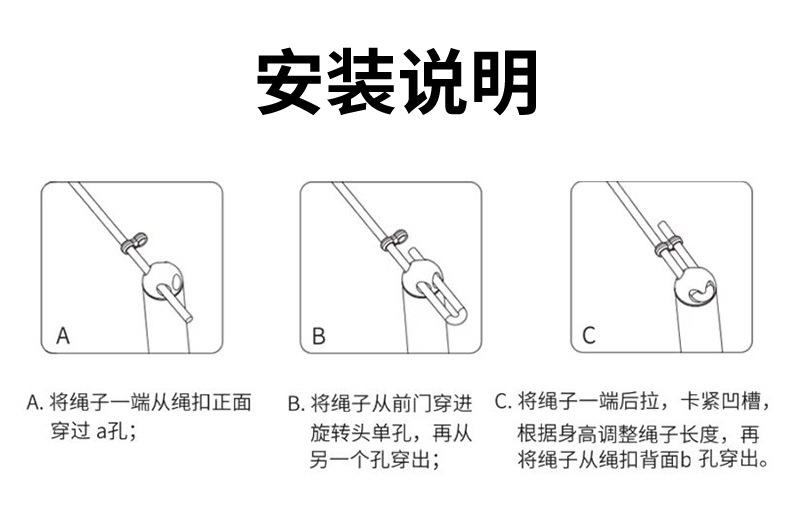 安装说明

A

B

C

A. 将绳子一端从绳扣正面穿过 a孔；

B. 将绳子从前门穿进旋转头单孔，再从另一个孔穿出；

C. 将绳子一端后拉，卡紧凹槽，根据身高调整绳子长度，再将绳子从绳扣背面b 孔穿出。