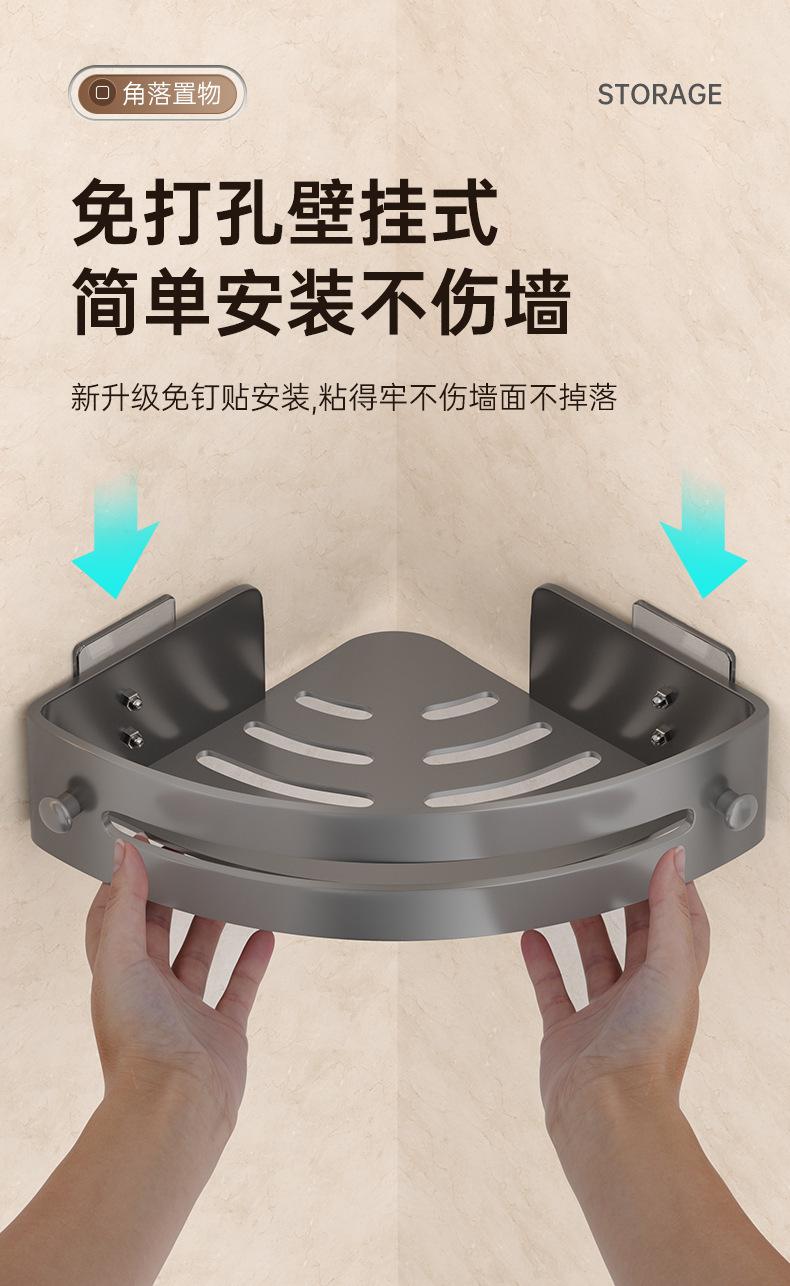 角落置物

STORAGE

免打孔壁挂式
简单安装不伤墙

新升级免钉贴安装,粘得牢不伤墙面不掉落