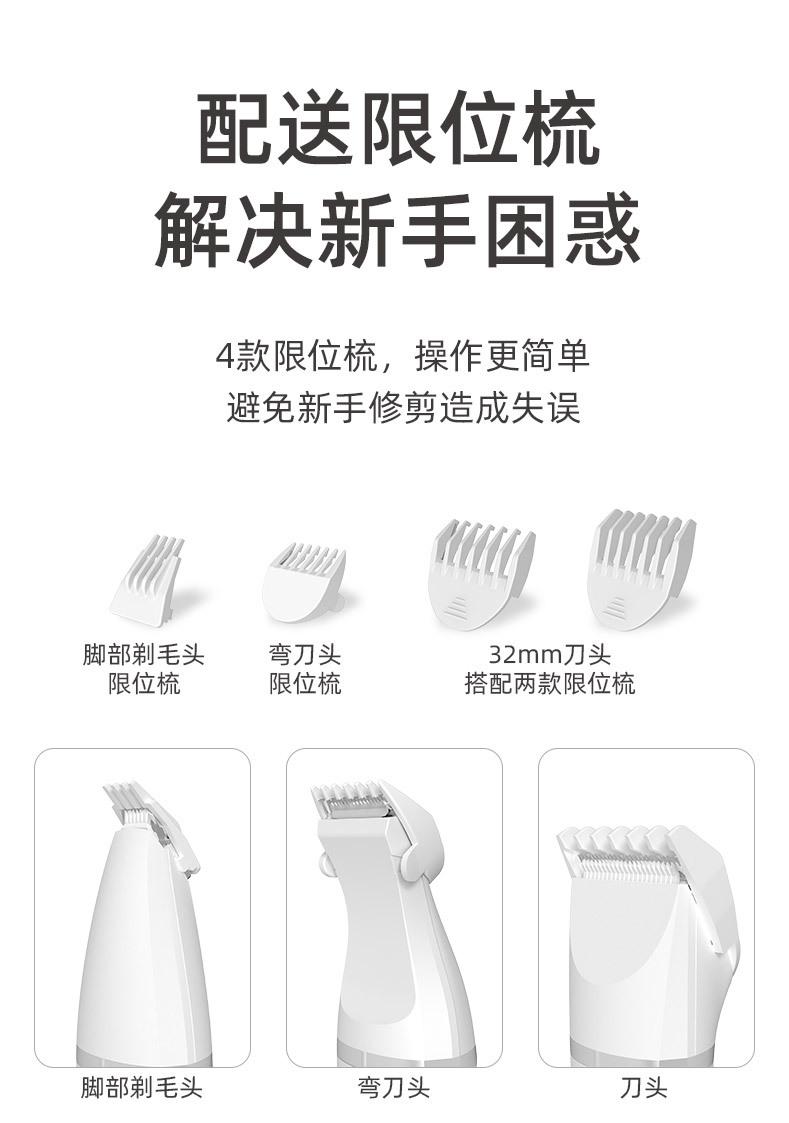 配送限位梳
解决新手困惑

4款限位梳，操作更简单
避免新手修剪造成失误

脚部剃毛头
限位梳

弯刀头
限位梳

32mm刀头
搭配两款限位梳

脚部剃毛头

弯刀头

刀头