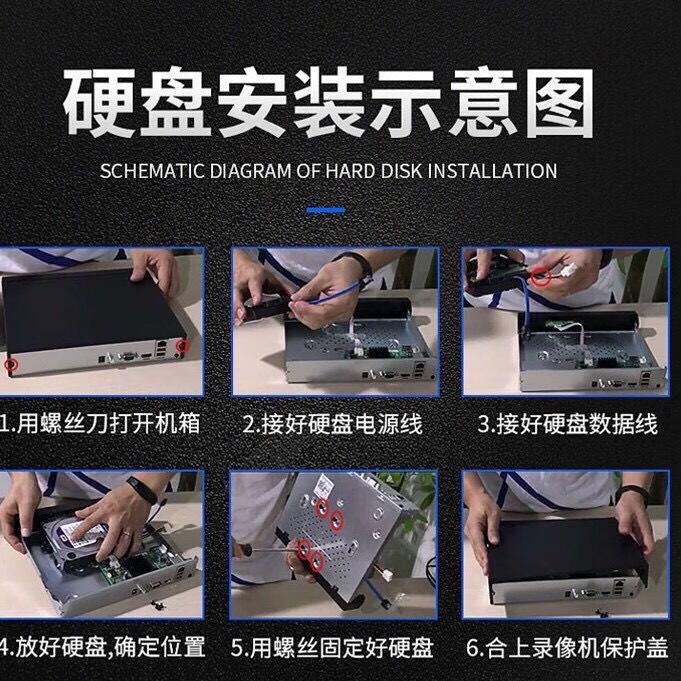 硬盘安装示意图

SCHEMATIC DIAGRAM OF HARD DISK INSTALLATION

1.用螺丝刀打开机箱

2.接好硬盘电源线

3.接好硬盘数据线

4.放好硬盘,确定位置

5.用螺丝固定好硬盘

6.合上录像机保护盖