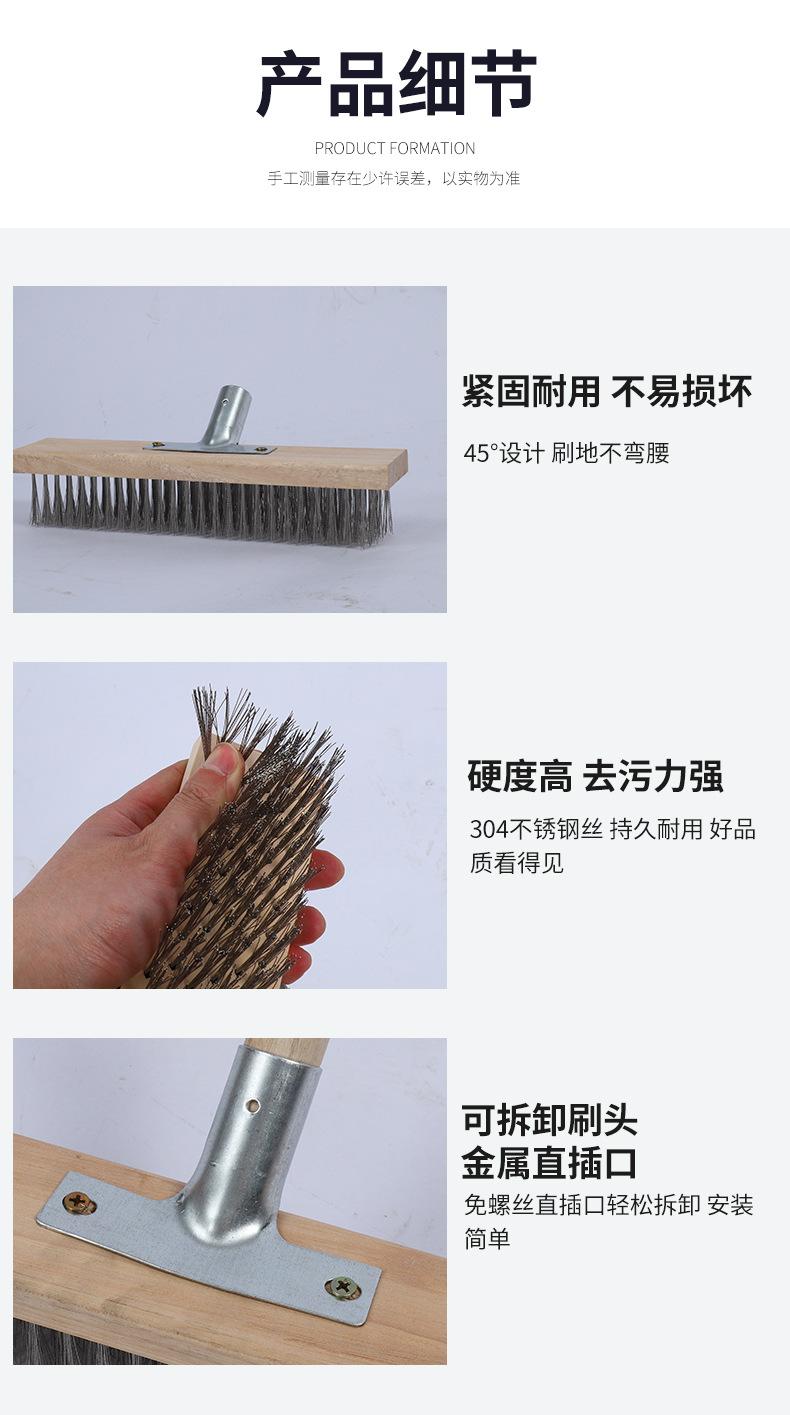 产品细节

PRODUCT FORMATION

手工测量存在少许误差，以实物为准

紧固耐用 不易损坏

45°设计 刷地不弯腰

硬度高 去污力强

304不锈钢丝 持久耐用 好品质看得见

可拆卸刷头
金属直插口

免螺丝直插口轻松拆卸 安装简单