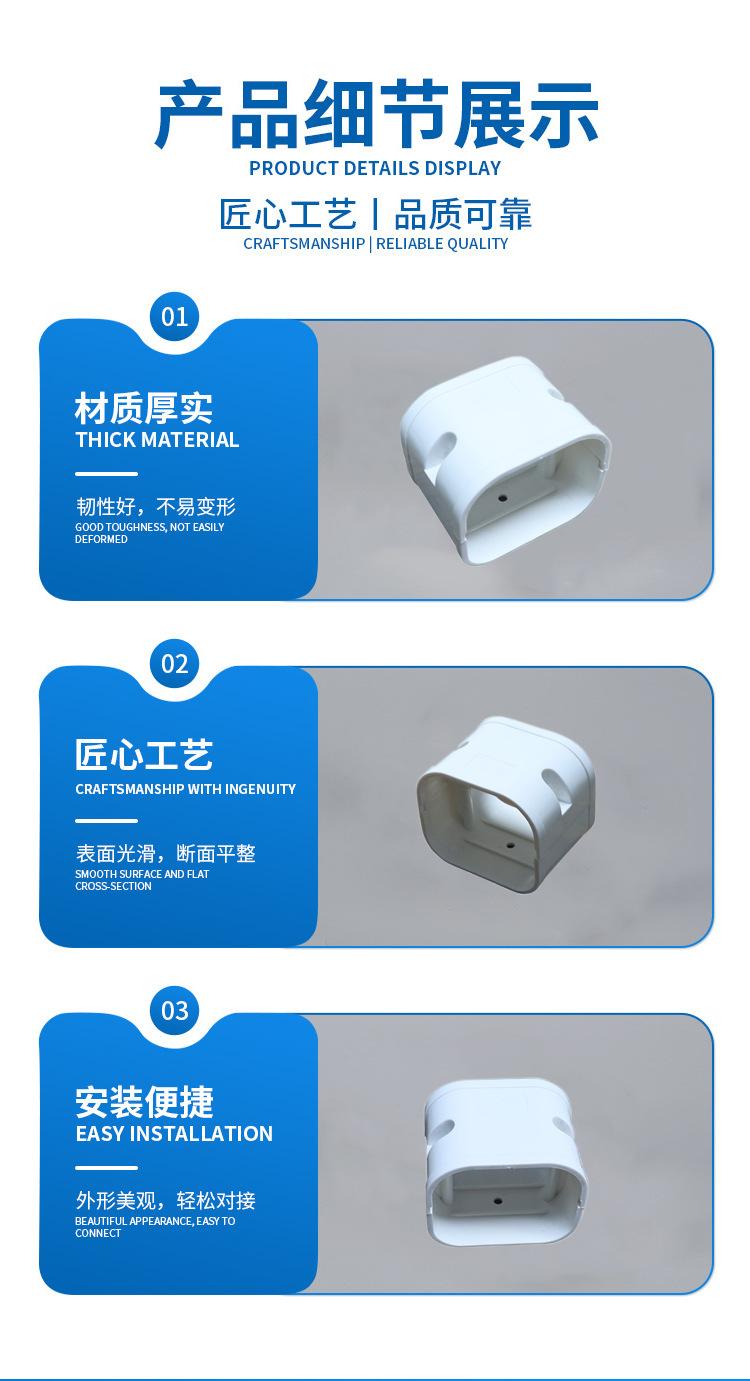 产品细节展示
PRODUCT DETAILS DISPLAY

匠心工艺 | 品质可靠
CRAFTSMANSHIP | RELIABLE QUALITY

01

材质厚实
THICK MATERIAL

韧性好，不易变形
GOOD TOUGHNESS, NOT EASILY DEFORMED

02

匠心工艺
CRAFTSMANSHIP WITH INGENUITY

表面光滑，断面平整
SMOOTH SURFACE AND FLAT CROSS-SECTION

03

安装便捷
EASY INSTALLATION

外形美观，轻松对接
BEAUTIFUL APPEARANCE, EASY TO CONNECT