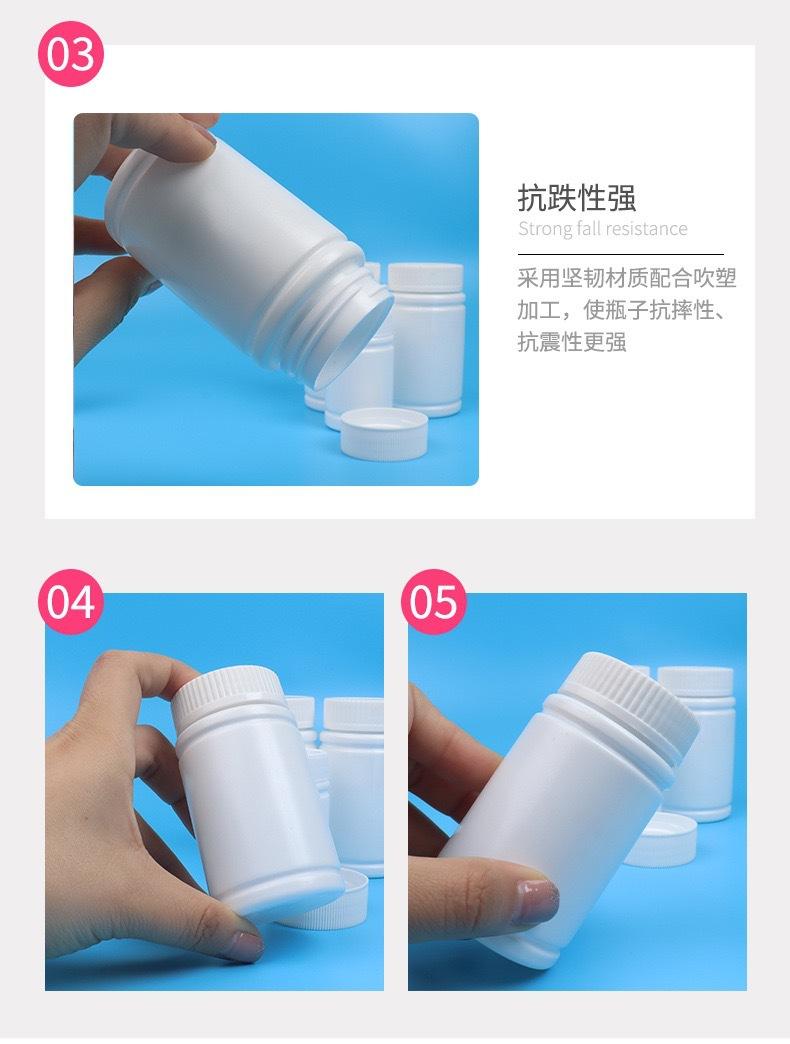 03

抗跌性强
Strong fall resistance

采用坚韧材质配合吹塑加工，使瓶子抗摔性、抗震性更强

04

05