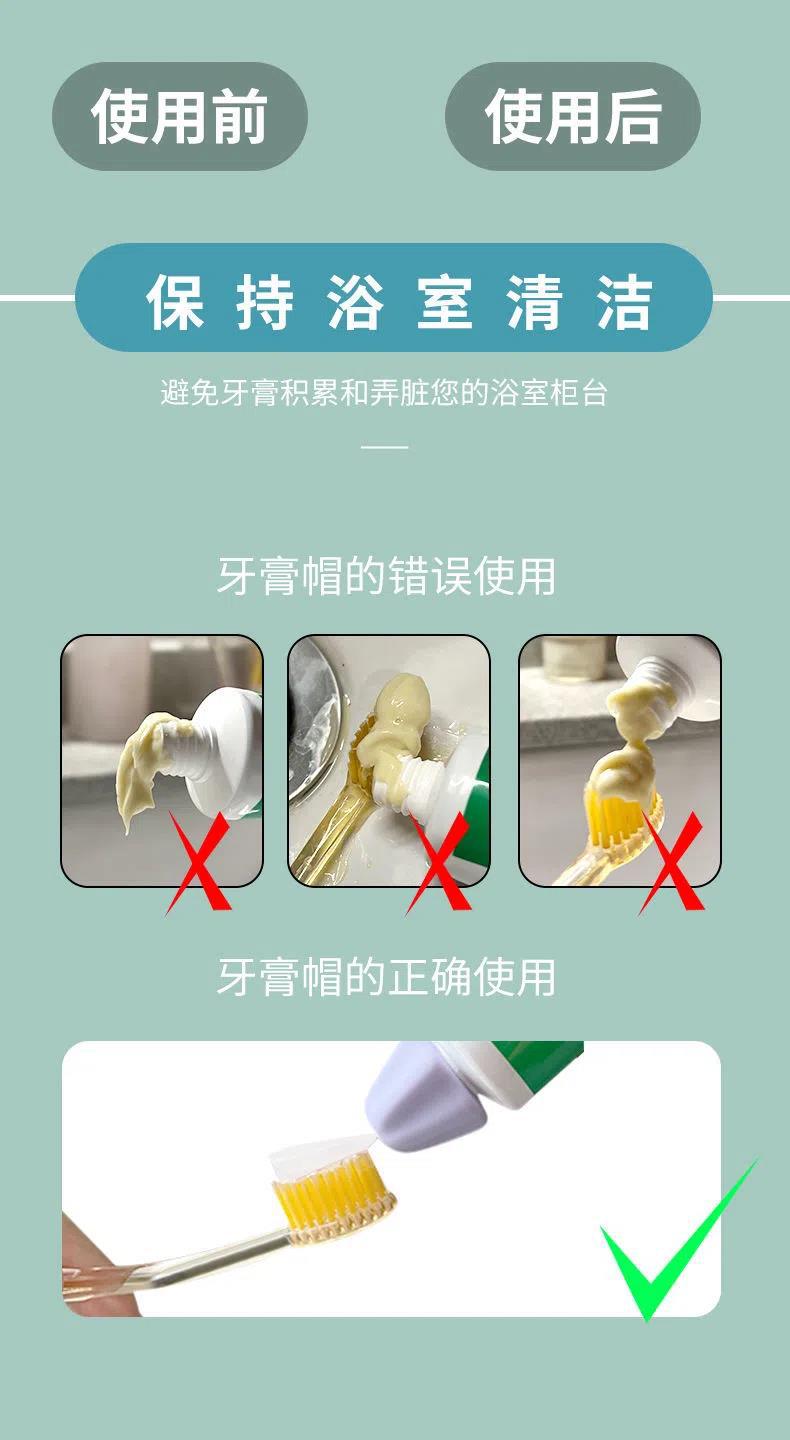 使用前

使用后

保持浴室清洁

避免牙膏积累和弄脏您的浴室柜台

牙膏帽的错误使用

牙膏帽的正确使用