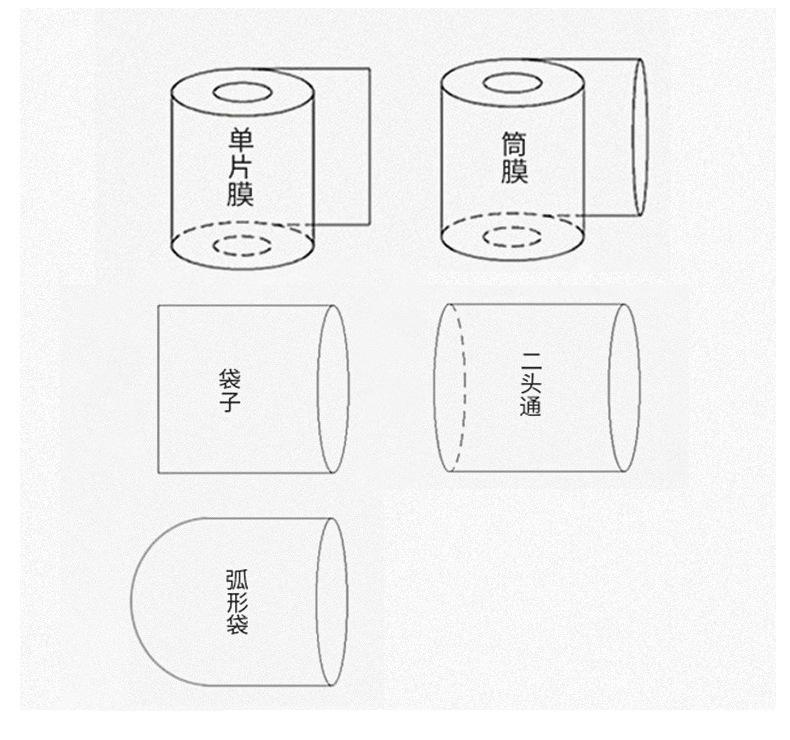 单片膜

筒膜

袋子

二头通

弧形袋