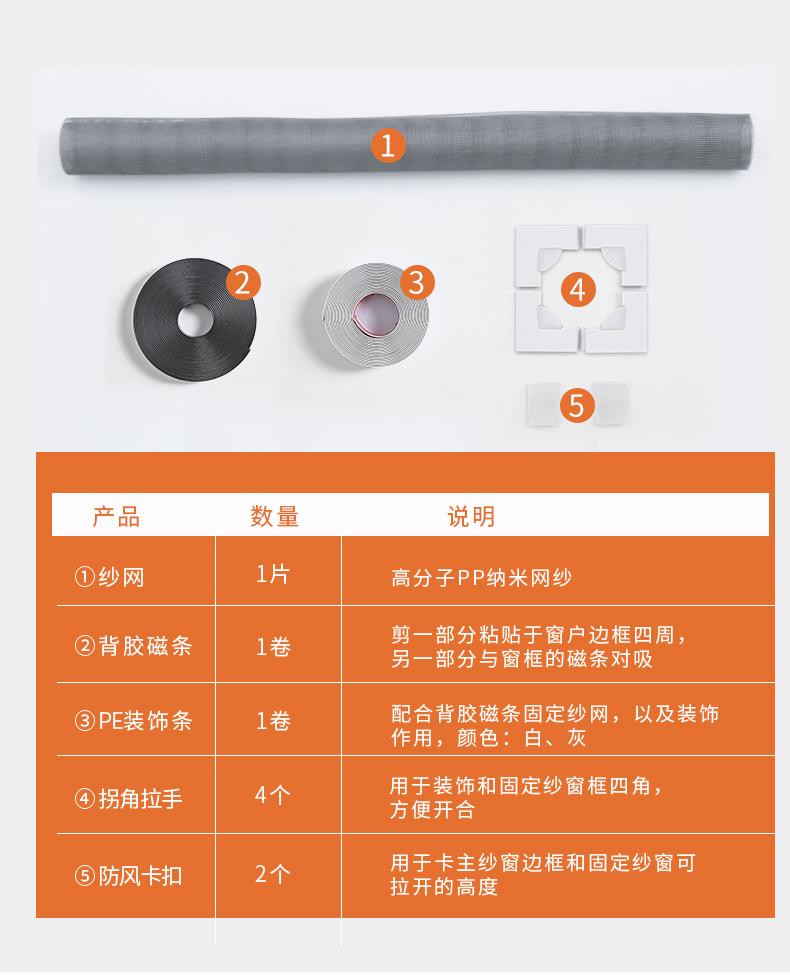 1

2

3

4

5

| 产品 | 数量 | 说明 |
|---|---|---|
| ①纱网 | 1片 | 高分子PP纳米网纱 |
| ②背胶磁条 | 1卷 | 剪一部分粘贴于窗户边框四周，另一部分与窗框的磁条对吸 |
| ③PE装饰条 | 1卷 | 配合背胶磁条固定纱网，以及装饰作用，颜色：白、灰 |
| ④拐角拉手 | 4个 | 用于装饰和固定纱窗框四角，方便开合 |
| ⑤防风卡扣 | 2个 | 用于卡主纱窗边框和固定纱窗可拉开的高度 |