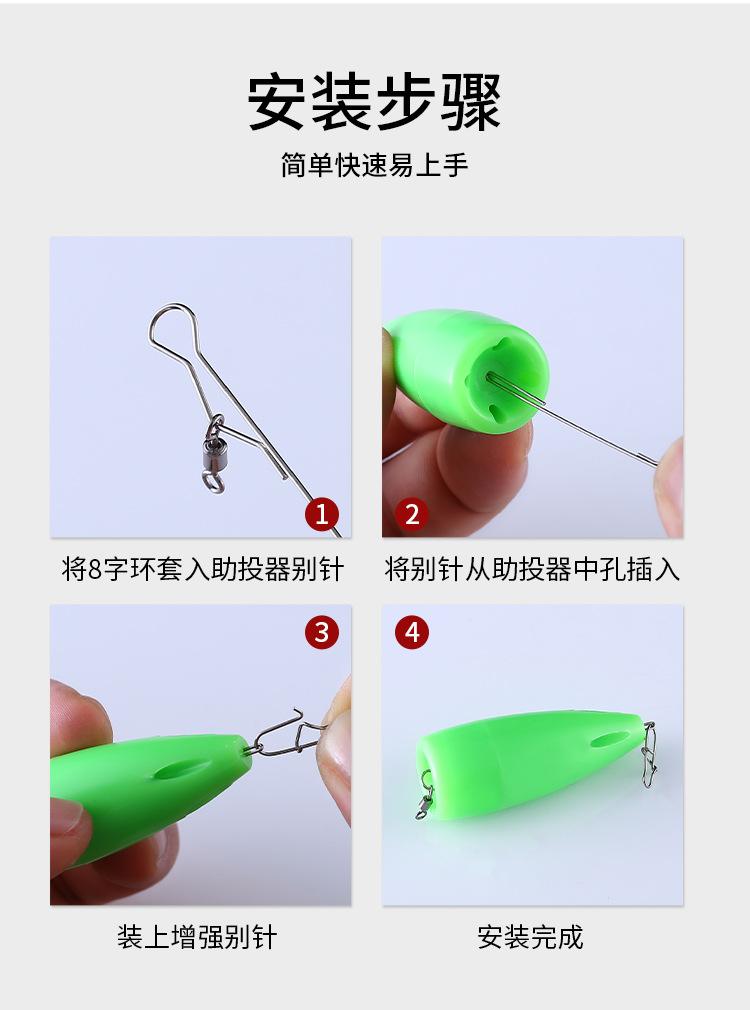 安装步骤

简单快速易上手

1

将8字环套入助投器别针

2

将别针从助投器中孔插入

3

装上增强别针

4

安装完成